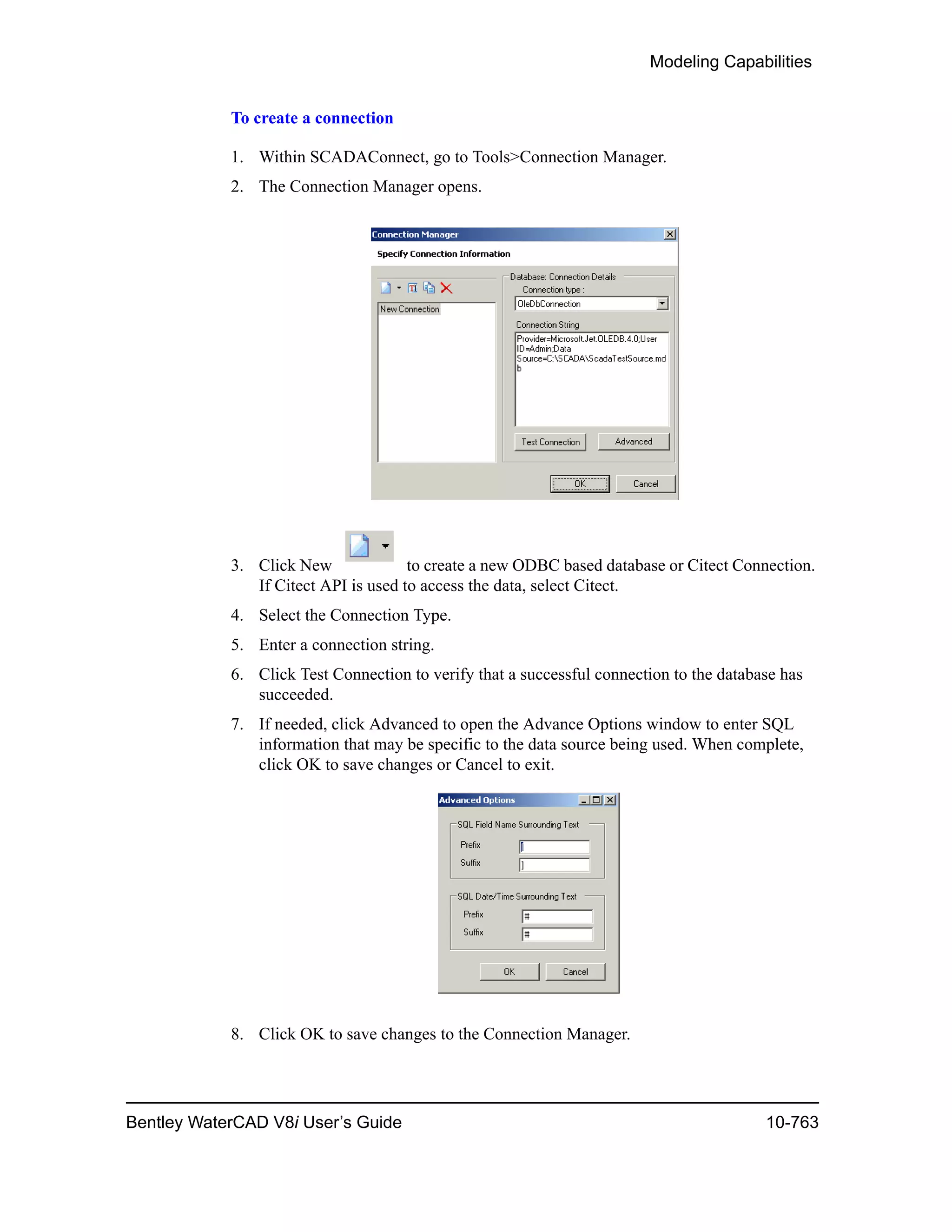 Modeling Capabilities

To create a connection

1. Within SCADAConnect, go to Tools>Connection Manager.

2. The Connection Manager opens.

Connection Manager

Specify Connection Information

New Connection

Database: Connection Details

Connection type :

OleDbConnection

Connection String

Provider=Microsoft.Jet.OLEDB.4.0;User ID=Admin;Data Source=C:\SCADA\ScadaTestSource.mdb

Test Connection

Advanced

OK

Cancel

3. Click New to create a new ODBC based database or Citect Connection. If Citect API is used to access the data, select Citect.

4. Select the Connection Type.

5. Enter a connection string.

6. Click Test Connection to verify that a successful connection to the database has succeeded.

7. If needed, click Advanced to open the Advance Options window to enter SQL information that may be specific to the data source being used. When complete, click OK to save changes or Cancel to exit.

Advanced Options

SQL Field Name Surrounding Text

Prefix [

Suffix ]

SQL Date/Time Surrounding Text

Prefix #

Suffix #

OK

Cancel

8. Click OK to save changes to the Connection Manager.

Bentley WaterCAD V8i User's Guide

10-763