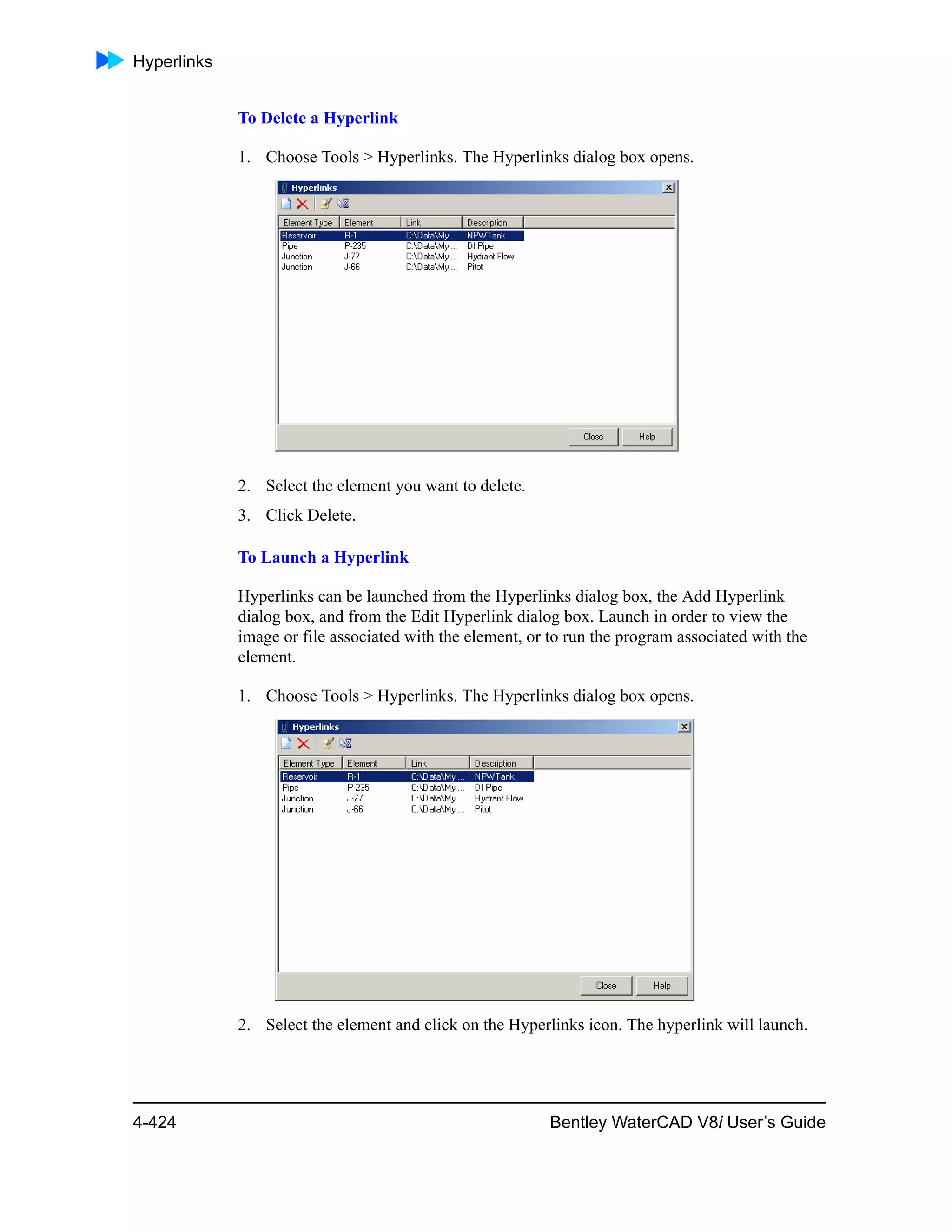 Hyperlinks

To Delete a Hyperlink

1. Choose Tools > Hyperlinks. The Hyperlinks dialog box opens.

Hyperlinks

| Element Type | Element | Link | Description |
|---|---|---|---|
| Reservoir | R-1 | C:\Data\My ... | NPWTank |
| Pipe | P-235 | C:\Data\My ... | DI Pipe |
| Junction | J-77 | C:\Data\My ... | Hydrant Flow |
| Junction | J-66 | C:\Data\My ... | Pitot |

Close Help

2. Select the element you want to delete.

3. Click Delete.

To Launch a Hyperlink

Hyperlinks can be launched from the Hyperlinks dialog box, the Add Hyperlink dialog box, and from the Edit Hyperlink dialog box. Launch in order to view the image or file associated with the element, or to run the program associated with the element.

1. Choose Tools > Hyperlinks. The Hyperlinks dialog box opens.

Hyperlinks

| Element Type | Element | Link | Description |
|---|---|---|---|
| Reservoir | R-1 | C:\Data\My ... | NPWTank |
| Pipe | P-235 | C:\Data\My ... | DI Pipe |
| Junction | J-77 | C:\Data\My ... | Hydrant Flow |
| Junction | J-66 | C:\Data\My ... | Pitot |

Close Help

2. Select the element and click on the Hyperlinks icon. The hyperlink will launch.

4-424 Bentley WaterCAD V8i User's Guide