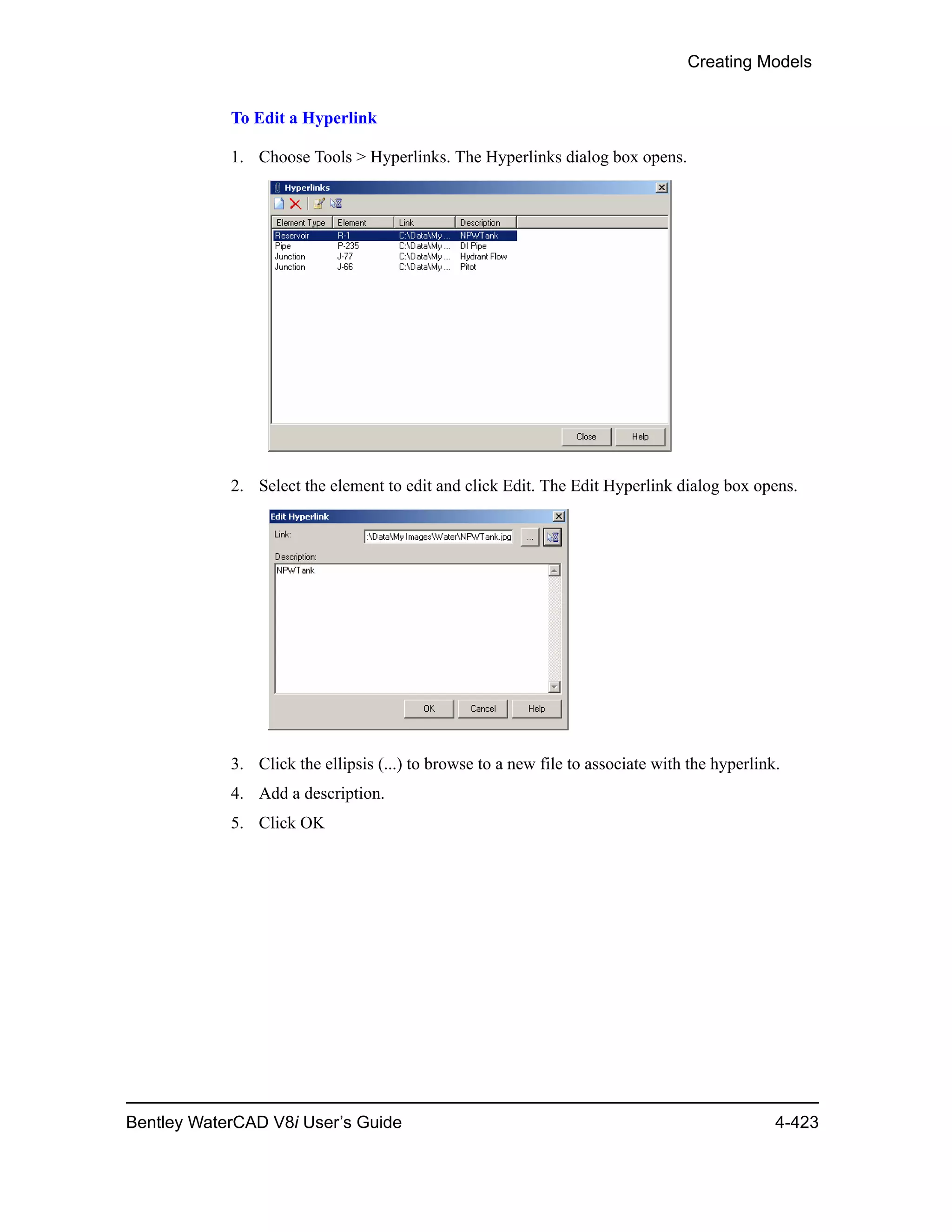 Creating Models

To Edit a Hyperlink

1. Choose Tools > Hyperlinks. The Hyperlinks dialog box opens.

Hyperlinks

| Element Type | Element | Link | Description |
|---|---|---|---|
| Reservoir | R-1 | C:\Data\My ... | NPWTank |
| Pipe | P-235 | C:\Data\My ... | DI Pipe |
| Junction | J-77 | C:\Data\My ... | Hydrant Flow |
| Junction | J-66 | C:\Data\My ... | Pitot |

Close Help

2. Select the element to edit and click Edit. The Edit Hyperlink dialog box opens.

Edit Hyperlink

Link: :\Data\My Images\Water\NPWTank.jpg ...

Description:

NPWTank

OK Cancel Help

3. Click the ellipsis (...) to browse to a new file to associate with the hyperlink.

4. Add a description.

5. Click OK

Bentley WaterCAD V8i User's Guide 4-423