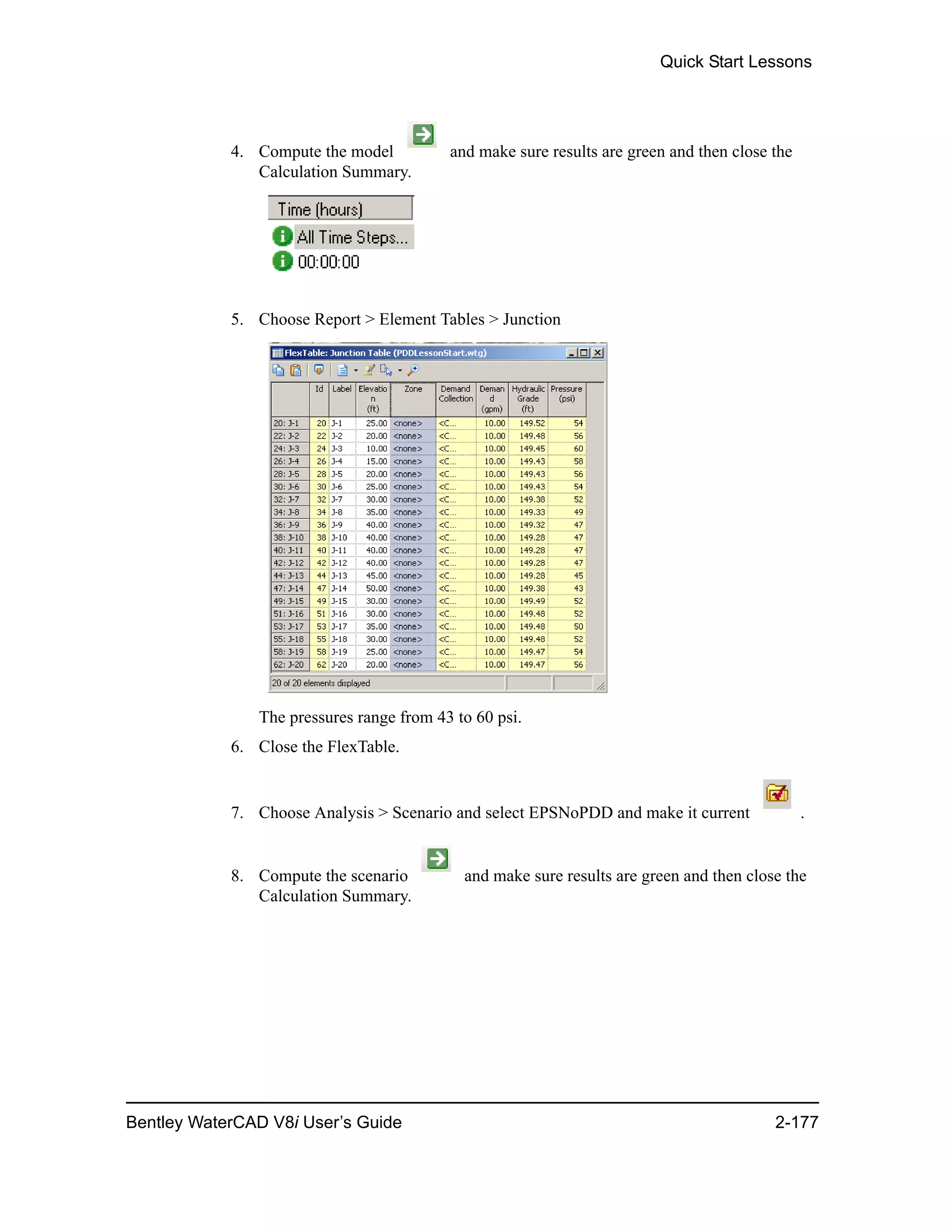 Quick Start Lessons

4. Compute the model and make sure results are green and then close the Calculation Summary.

Time (hours)
All Time Steps...
00:00:00

5. Choose Report > Element Tables > Junction

FlexTable: Junction Table (PDDLessonStart.wtg)

| | Id | Label | Elevation (ft) | Zone | Demand Collection | Demand (gpm) | Hydraulic Grade (ft) | Pressure (psi) |
|---|---|---|---|---|---|---|---|---|
| 20: J-1 | 20 | J-1 | 25.00 | <none> | <C... | 10.00 | 149.52 | 54 |
| 22: J-2 | 22 | J-2 | 20.00 | <none> | <C... | 10.00 | 149.48 | 56 |
| 24: J-3 | 24 | J-3 | 10.00 | <none> | <C... | 10.00 | 149.45 | 60 |
| 26: J-4 | 26 | J-4 | 15.00 | <none> | <C... | 10.00 | 149.43 | 58 |
| 28: J-5 | 28 | J-5 | 20.00 | <none> | <C... | 10.00 | 149.43 | 56 |
| 30: J-6 | 30 | J-6 | 25.00 | <none> | <C... | 10.00 | 149.43 | 54 |
| 32: J-7 | 32 | J-7 | 30.00 | <none> | <C... | 10.00 | 149.38 | 52 |
| 34: J-8 | 34 | J-8 | 35.00 | <none> | <C... | 10.00 | 149.33 | 49 |
| 36: J-9 | 36 | J-9 | 40.00 | <none> | <C... | 10.00 | 149.32 | 47 |
| 38: J-10 | 38 | J-10 | 40.00 | <none> | <C... | 10.00 | 149.28 | 47 |
| 40: J-11 | 40 | J-11 | 40.00 | <none> | <C... | 10.00 | 149.28 | 47 |
| 42: J-12 | 42 | J-12 | 40.00 | <none> | <C... | 10.00 | 149.28 | 47 |
| 44: J-13 | 44 | J-13 | 45.00 | <none> | <C... | 10.00 | 149.28 | 45 |
| 47: J-14 | 47 | J-14 | 50.00 | <none> | <C... | 10.00 | 149.38 | 43 |
| 49: J-15 | 49 | J-15 | 30.00 | <none> | <C... | 10.00 | 149.49 | 52 |
| 51: J-16 | 51 | J-16 | 30.00 | <none> | <C... | 10.00 | 149.48 | 52 |
| 53: J-17 | 53 | J-17 | 35.00 | <none> | <C... | 10.00 | 149.48 | 50 |
| 55: J-18 | 55 | J-18 | 30.00 | <none> | <C... | 10.00 | 149.48 | 52 |
| 58: J-19 | 58 | J-19 | 25.00 | <none> | <C... | 10.00 | 149.47 | 54 |
| 62: J-20 | 62 | J-20 | 20.00 | <none> | <C... | 10.00 | 149.47 | 56 |

20 of 20 elements displayed

The pressures range from 43 to 60 psi.

6. Close the FlexTable.

7. Choose Analysis > Scenario and select EPSNoPDD and make it current .

8. Compute the scenario and make sure results are green and then close the Calculation Summary.

Bentley WaterCAD V8i User's Guide 2-177