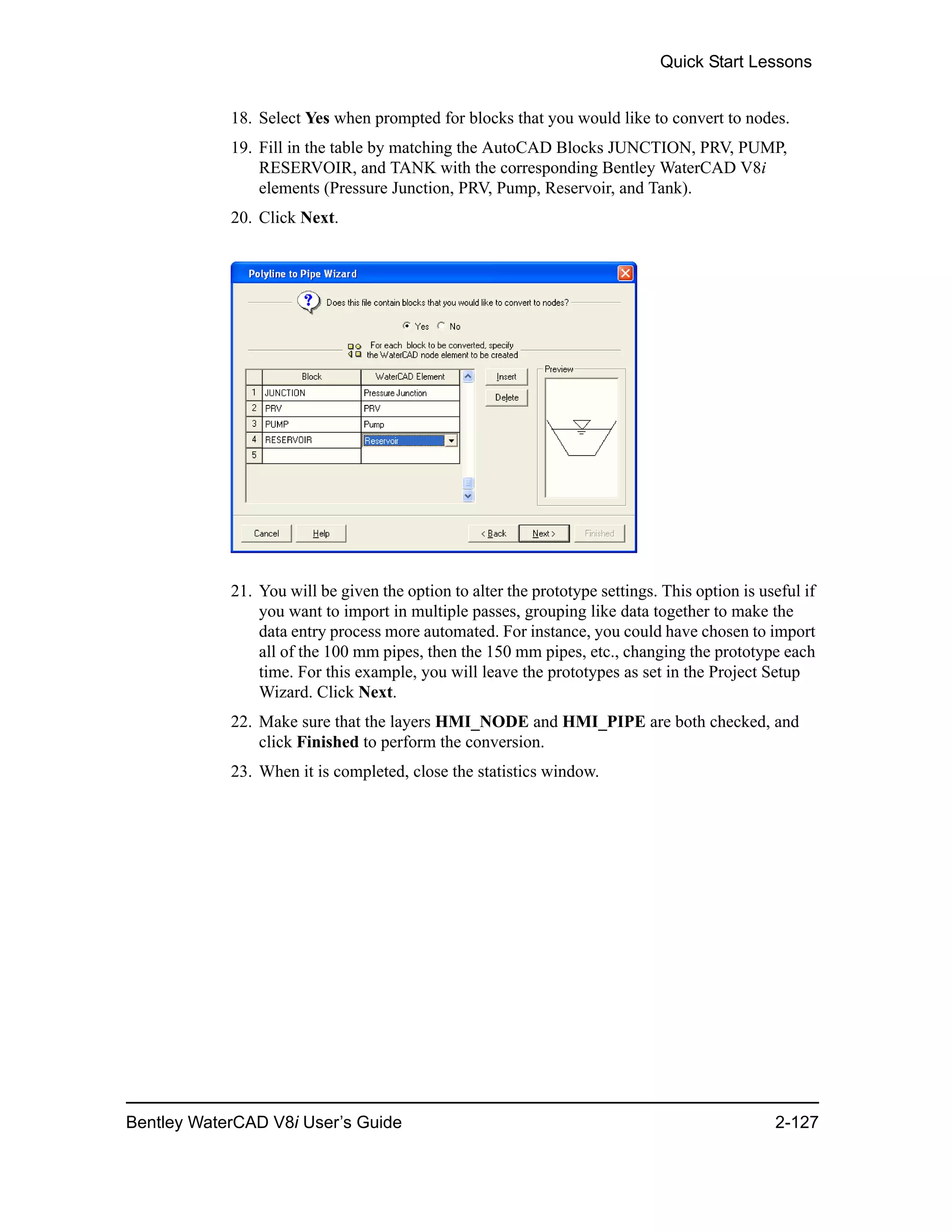 Quick Start Lessons

18. Select Yes when prompted for blocks that you would like to convert to nodes.

19. Fill in the table by matching the AutoCAD Blocks JUNCTION, PRV, PUMP, RESERVOIR, and TANK with the corresponding Bentley WaterCAD V8i elements (Pressure Junction, PRV, Pump, Reservoir, and Tank).

20. Click Next.

Polyline to Pipe Wizard

Does this file contain blocks that you would like to convert to nodes?

Yes No

For each block to be converted, specify the WaterCAD node element to be created

| | Block | WaterCAD Element |
|---|---|---|
| 1 | JUNCTION | Pressure Junction |
| 2 | PRV | PRV |
| 3 | PUMP | Pump |
| 4 | RESERVOIR | Reservoir |
| 5 | | |

Insert

Delete

Preview

Cancel Help < Back Next > Finished

21. You will be given the option to alter the prototype settings. This option is useful if you want to import in multiple passes, grouping like data together to make the data entry process more automated. For instance, you could have chosen to import all of the 100 mm pipes, then the 150 mm pipes, etc., changing the prototype each time. For this example, you will leave the prototypes as set in the Project Setup Wizard. Click Next.

22. Make sure that the layers HMI_NODE and HMI_PIPE are both checked, and click Finished to perform the conversion.

23. When it is completed, close the statistics window.

Bentley WaterCAD V8i User's Guide 2-127