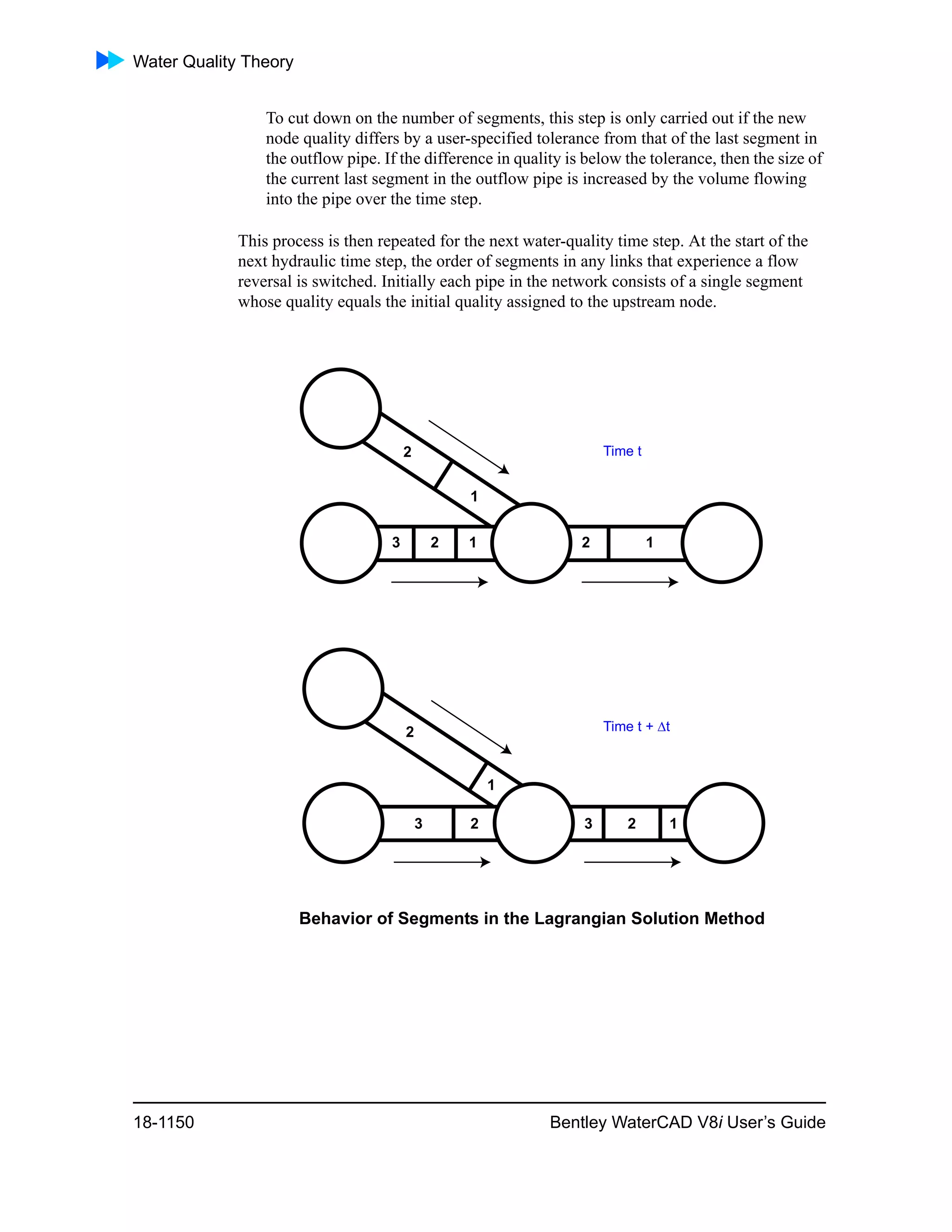 Water Quality Theory

To cut down on the number of segments, this step is only carried out if the new node quality differs by a user-specified tolerance from that of the last segment in the outflow pipe. If the difference in quality is below the tolerance, then the size of the current last segment in the outflow pipe is increased by the volume flowing into the pipe over the time step.

This process is then repeated for the next water-quality time step. At the start of the next hydraulic time step, the order of segments in any links that experience a flow reversal is switched. Initially each pipe in the network consists of a single segment whose quality equals the initial quality assigned to the upstream node.

2
1
Time t
3
2
1
2
1

2
1
Time t + $\Delta$t
3
2
3
2
1

Behavior of Segments in the Lagrangian Solution Method

18-1150

Bentley WaterCAD V8i User's Guide