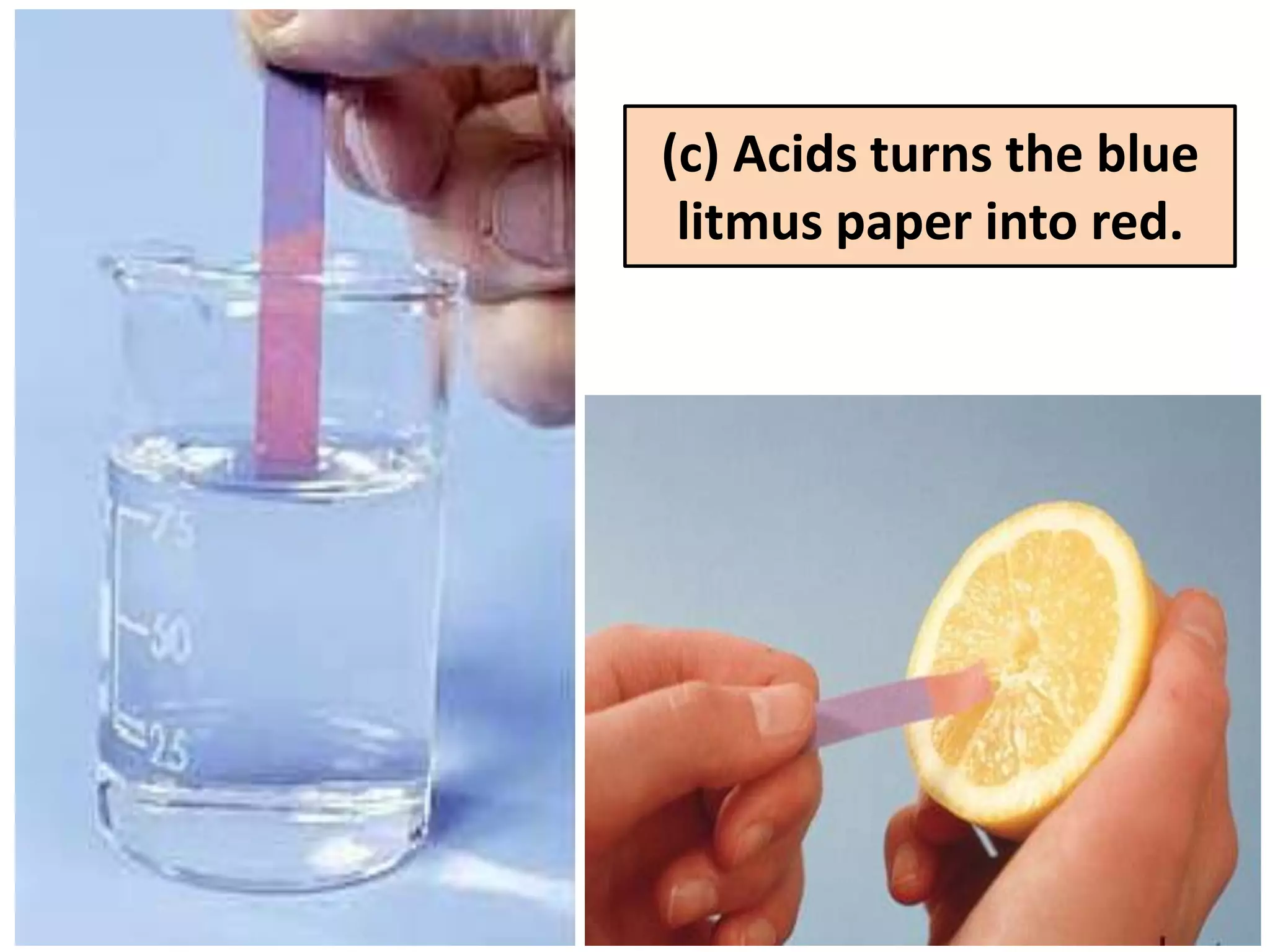 75

50

25

(c) Acids turns the blue litmus paper into red.