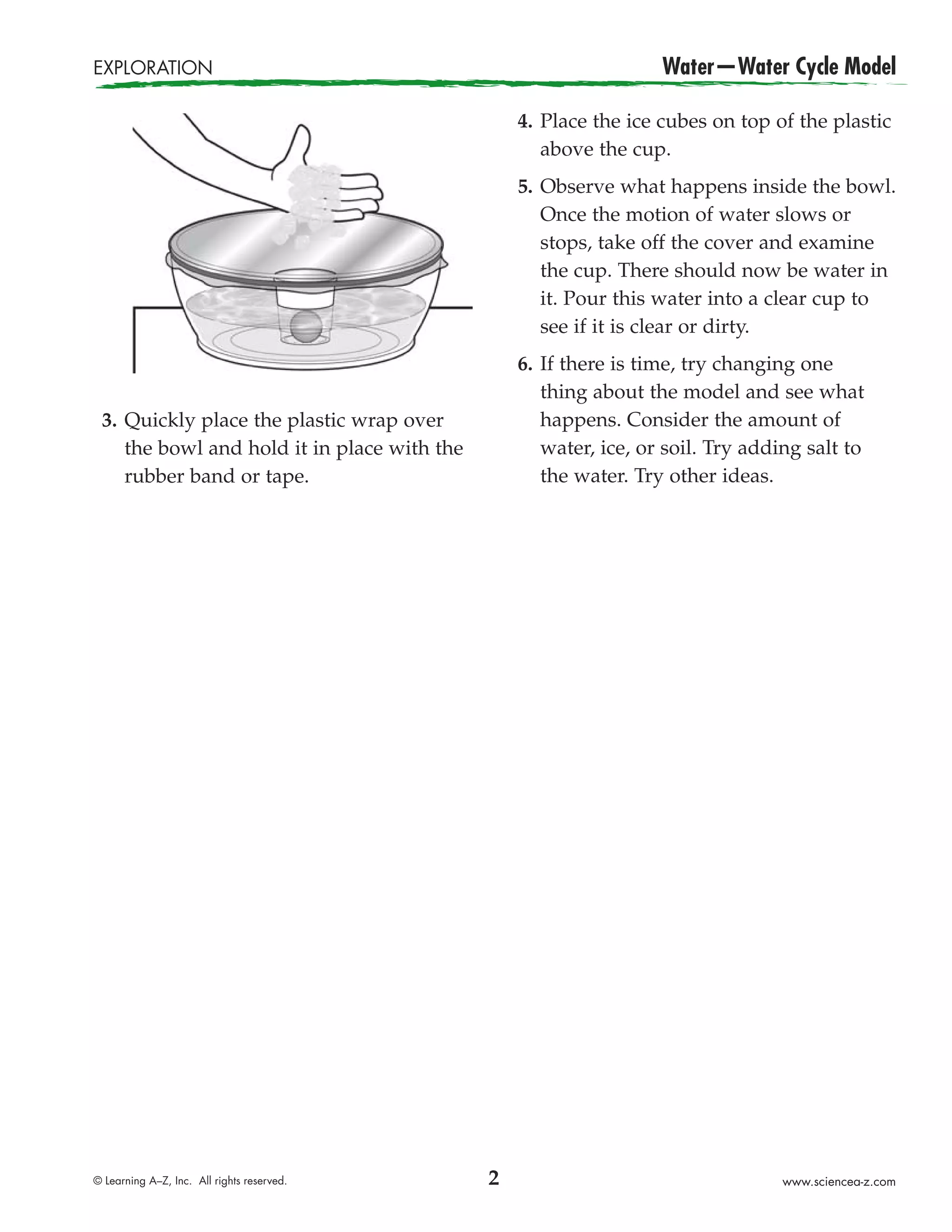 EXPLORATION

Water—Water Cycle Model

3. Quickly place the plastic wrap over the bowl and hold it in place with the rubber band or tape.

4. Place the ice cubes on top of the plastic above the cup.

5. Observe what happens inside the bowl. Once the motion of water slows or stops, take off the cover and examine the cup. There should now be water in it. Pour this water into a clear cup to see if it is clear or dirty.

6. If there is time, try changing one thing about the model and see what happens. Consider the amount of water, ice, or soil. Try adding salt to the water. Try other ideas.

© Learning A–Z, Inc. All rights reserved.

2

www.sciencea-z.com