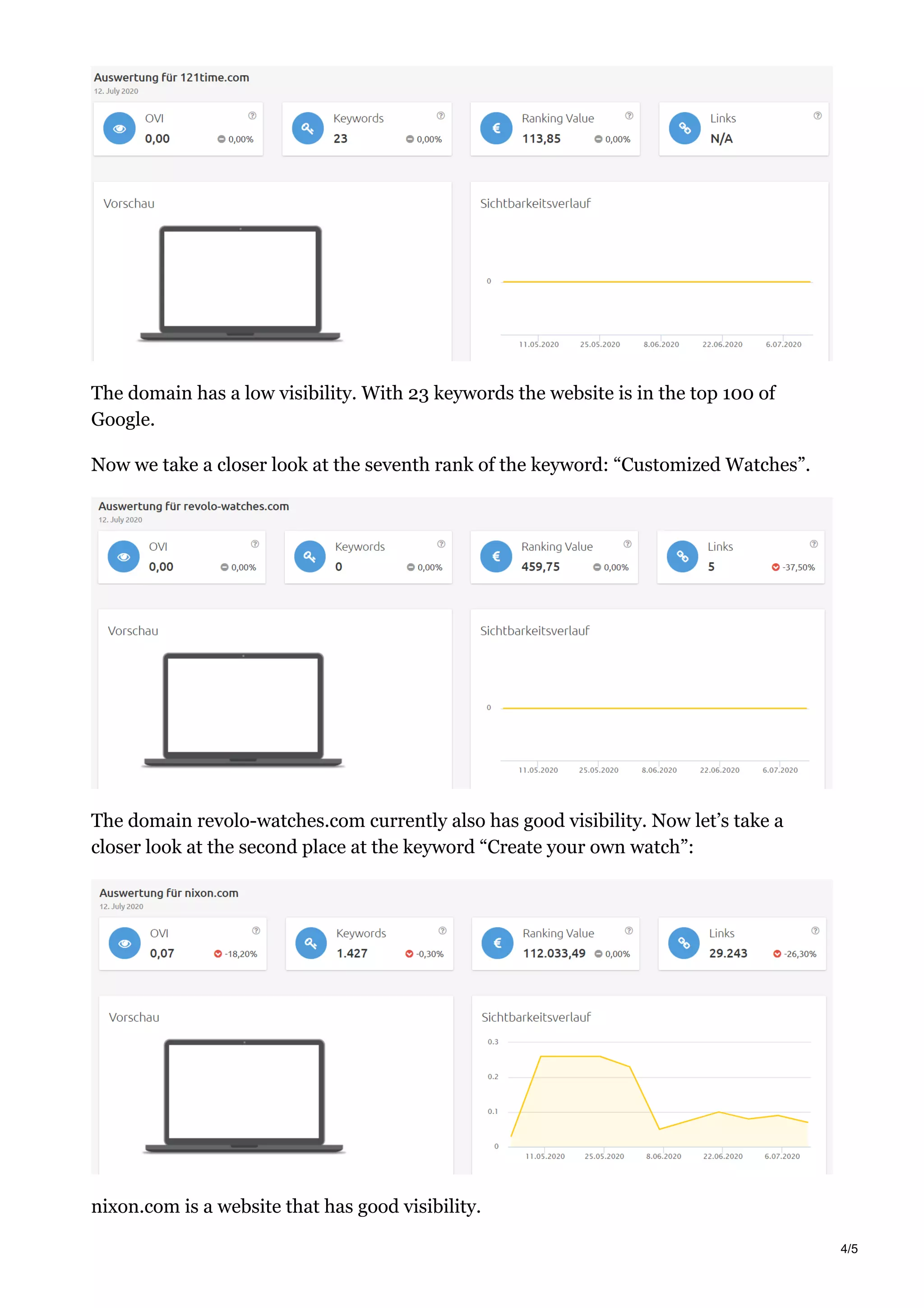 Auswertung für 121time.com
12. July 2020

OVI
0,00
0,00%

Keywords
23
0,00%

Ranking Value
113,85
0,00%

Links
N/A

Vorschau

Sichtbarkeitsverlauf

0

11.05.2020 25.05.2020 8.06.2020 22.06.2020 6.07.2020

The domain has a low visibility. With 23 keywords the website is in the top 100 of Google.

Now we take a closer look at the seventh rank of the keyword: “Customized Watches”.

Auswertung für revolo-watches.com
12. July 2020

OVI
0,00
0,00%

Keywords
0
0,00%

Ranking Value
459,75
0,00%

Links
5
-37,50%

Vorschau

Sichtbarkeitsverlauf

0

11.05.2020 25.05.2020 8.06.2020 22.06.2020 6.07.2020

The domain revolo-watches.com currently also has good visibility. Now let’s take a closer look at the second place at the keyword “Create your own watch”:

Auswertung für nixon.com
12. July 2020

OVI
0,07
-18,20%

Keywords
1.427
-0,30%

Ranking Value
112.033,49
0,00%

Links
29.243
-26,30%

Vorschau

Sichtbarkeitsverlauf

0.3
0.2
0.1
0

11.05.2020 25.05.2020 8.06.2020 22.06.2020 6.07.2020

nixon.com is a website that has good visibility.

4/5