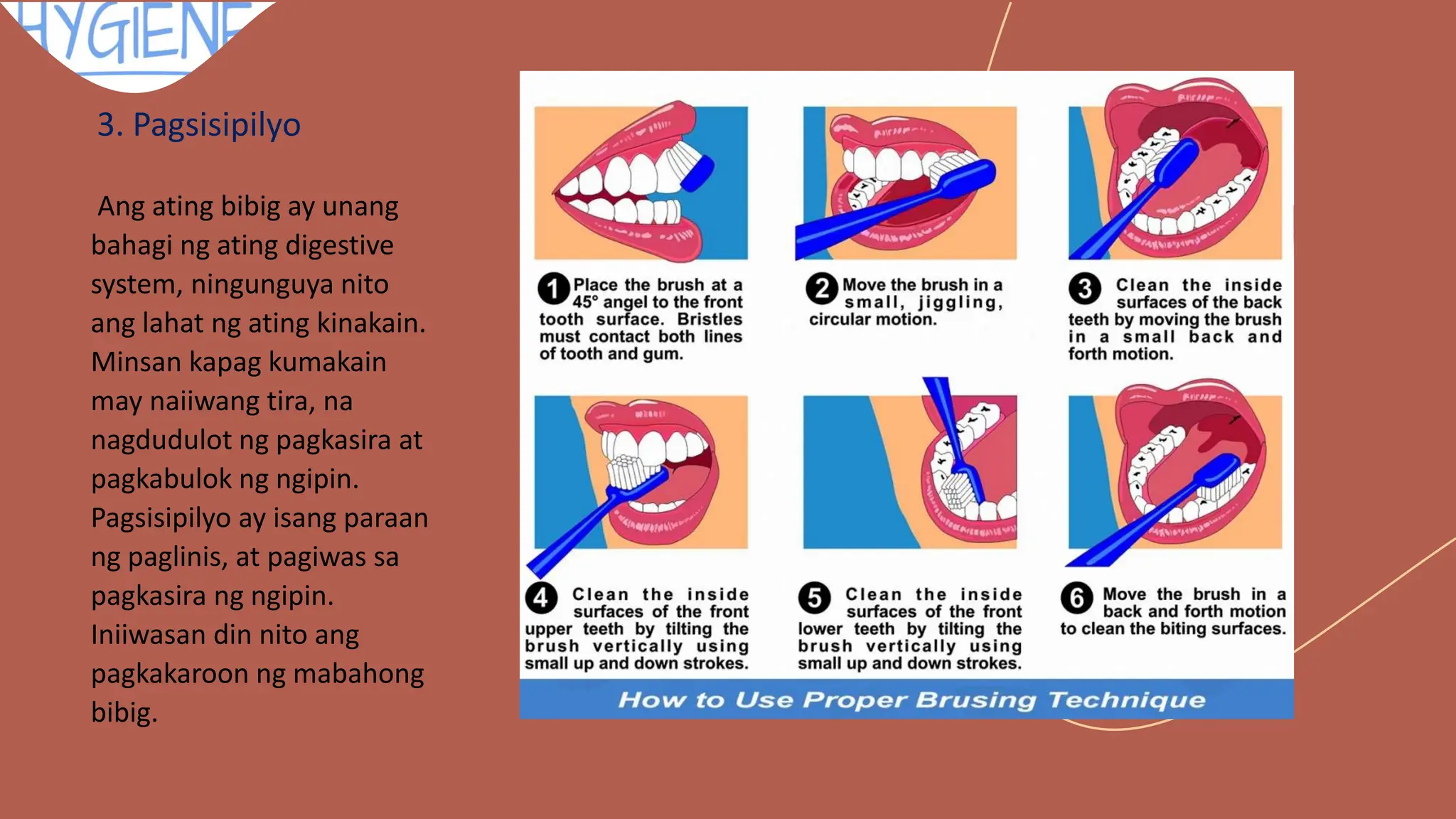 HYGIENE

3. Pagsisipilyo

Ang ating bibig ay unang bahagi ng ating digestive system, ningunguya nito ang lahat ng ating kinakain. Minsan kapag kumakain may naiiwang tira, na nagdudulot ng pagkasira at pagkabulok ng ngipin. Pagsisipilyo ay isang paraan ng paglinis, at pagiwas sa pagkasira ng ngipin. Iniiwasan din nito ang pagkakaroon ng mabahong bibig.

1 Place the brush at a 45° angel to the front tooth surface. Bristles must contact both lines of tooth and gum.

2 Move the brush in a small, jiggling, circular motion.

3 Clean the inside surfaces of the back teeth by moving the brush in a small back and forth motion.

4 Clean the inside surfaces of the front upper teeth by tilting the brush vertically using small up and down strokes.

5 Clean the inside surfaces of the front lower teeth by tilting the brush vertically using small up and down strokes.

6 Move the brush in a back and forth motion to clean the biting surfaces.

How to Use Proper Brusing Technique