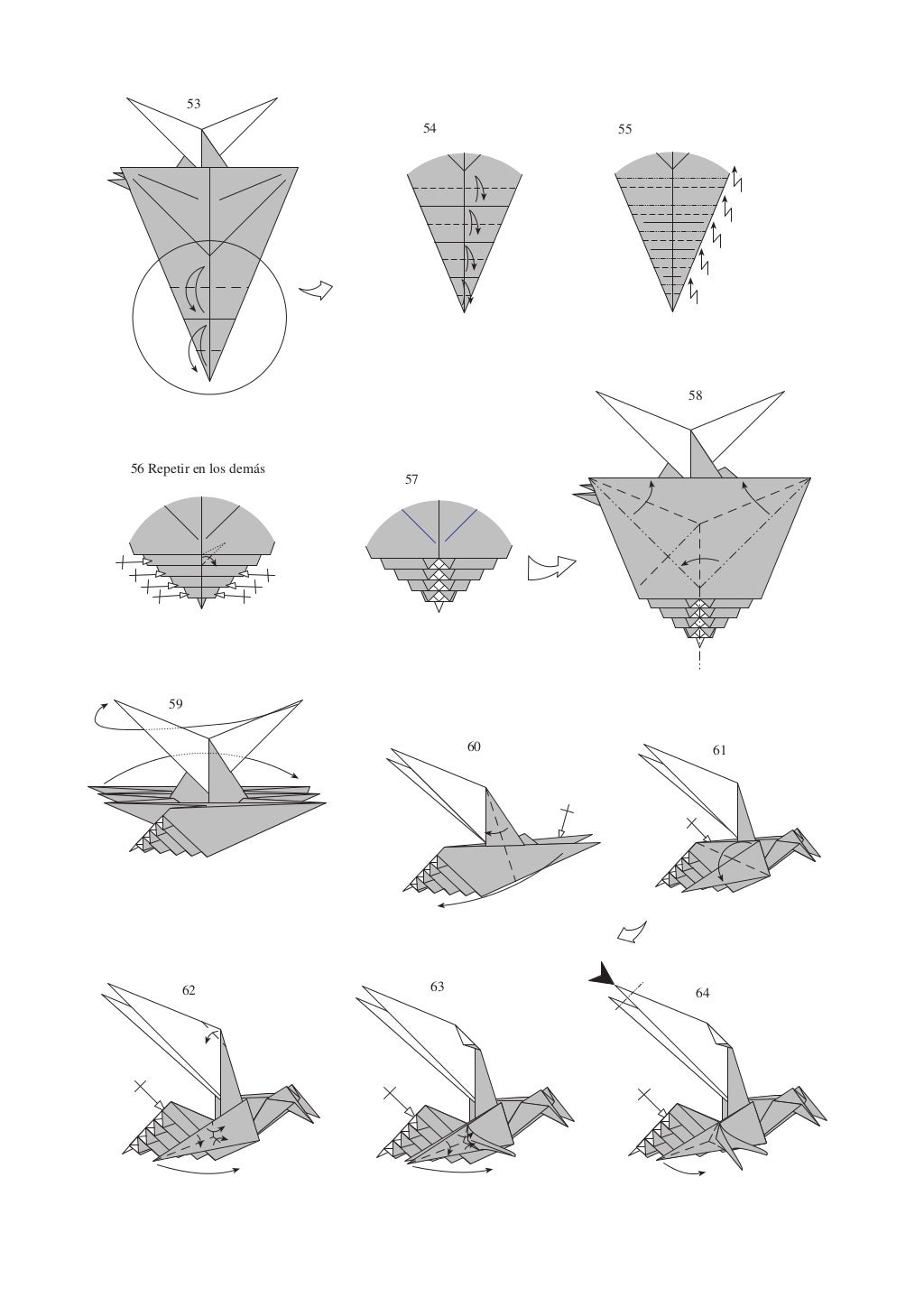 53

54

55

56 Repetir en los demás

57

58

59

60

61

62

63

64