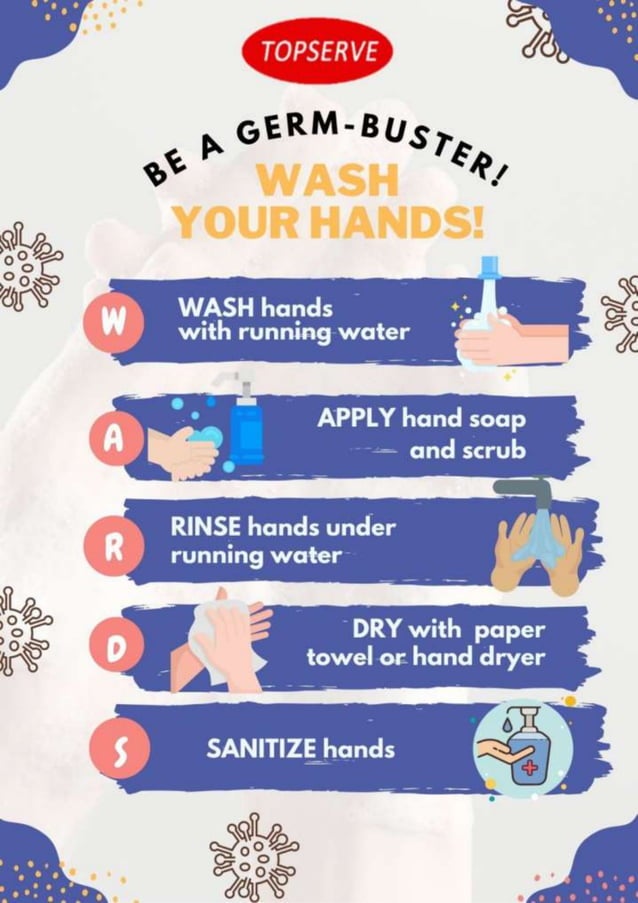 TOPSERVE

BE A GERM-BUSTER!

WASH YOUR HANDS!

W WASH hands with running water

A APPLY hand soap and scrub

R RINSE hands under running water

D DRY with paper towel or hand dryer

S SANITIZE hands