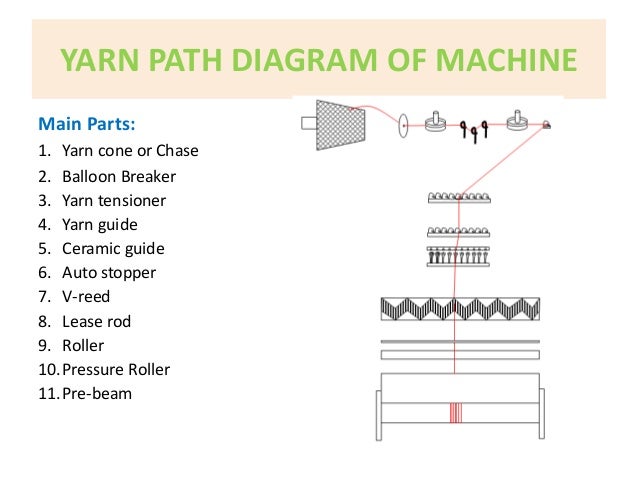 YARN PATH DIAGRAM OF MACHINE

Main Parts:
1. Yarn cone or Chase
2. Balloon Breaker
3. Yarn tensioner
4. Yarn guide
5. Ceramic guide
6. Auto stopper
7. V-reed
8. Lease rod
9. Roller
10. Pressure Roller
11. Pre-beam