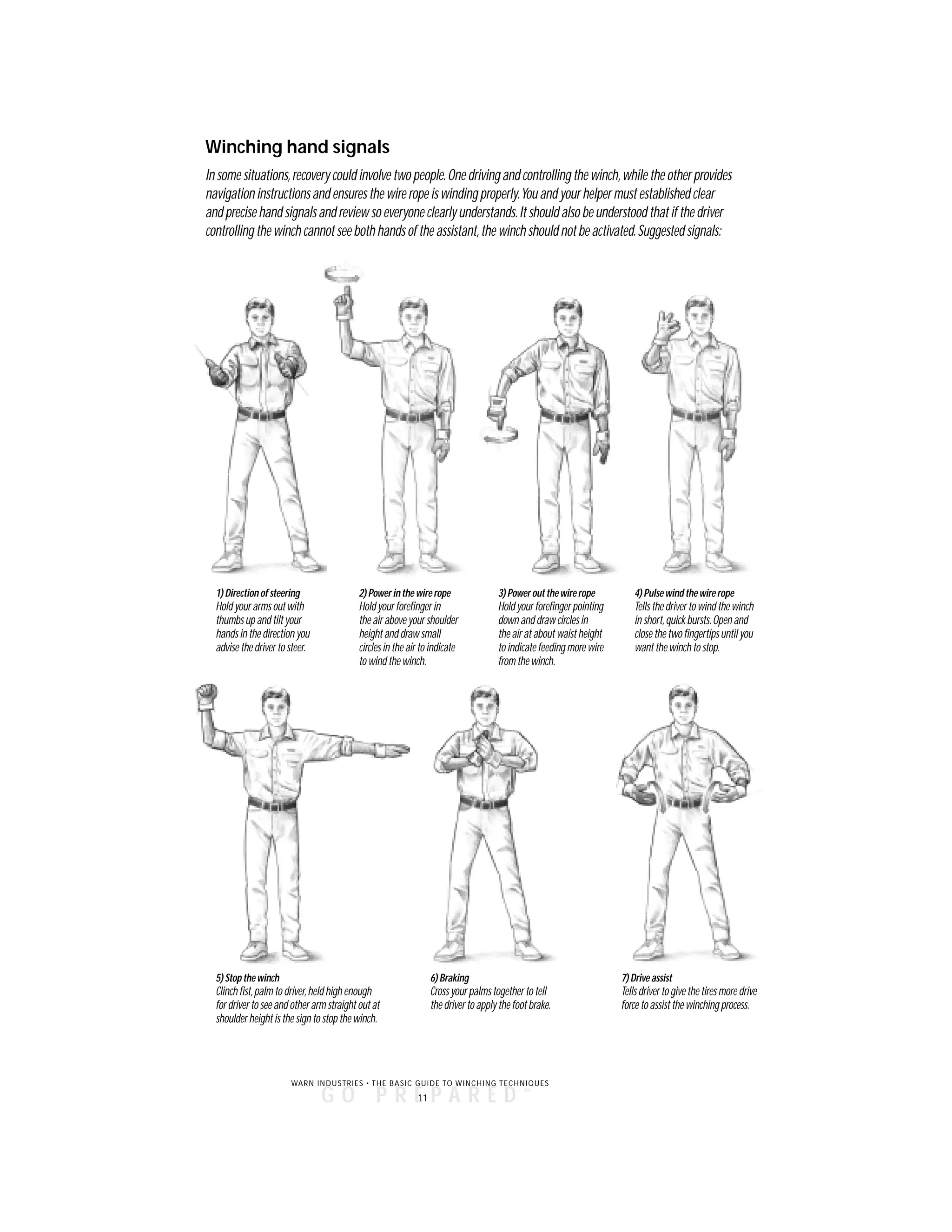 Winching hand signals

In some situations, recovery could involve two people. One driving and controlling the winch, while the other provides navigation instructions and ensures the wire rope is winding properly. You and your helper must established clear and precise hand signals and review so everyone clearly understands. It should also be understood that if the driver controlling the winch cannot see both hands of the assistant, the winch should not be activated. Suggested signals:

1) Direction of steering
Hold your arms out with thumbs up and tilt your hands in the direction you advise the driver to steer.

2) Power in the wire rope
Hold your forefinger in the air above your shoulder height and draw small circles in the air to indicate to wind the winch.

3) Power out the wire rope
Hold your forefinger pointing down and draw circles in the air at about waist height to indicate feeding more wire from the winch.

4) Pulse wind the wire rope
Tells the driver to wind the winch in short, quick bursts. Open and close the two fingertips until you want the winch to stop.

5) Stop the winch
Clinch fist, palm to driver, held high enough for driver to see and other arm straight out at shoulder height is the sign to stop the winch.

6) Braking
Cross your palms together to tell the driver to apply the foot brake.

7) Drive assist
Tells driver to give the tires more drive force to assist the winching process.

WARN INDUSTRIES • THE BASIC GUIDE TO WINCHING TECHNIQUES
GO PREPARED™
11