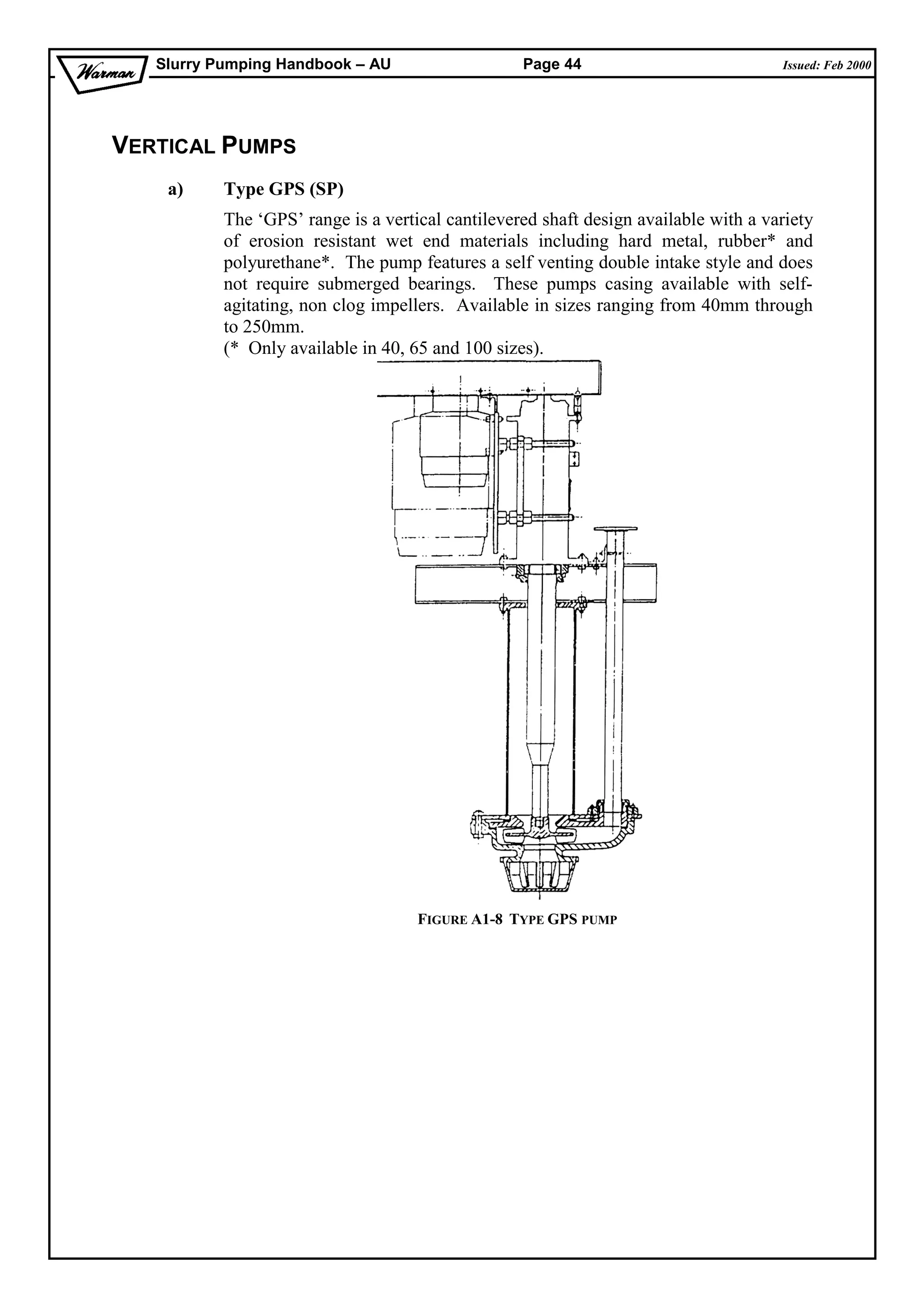 Warman Slurry Pumping Handbook – AU Page 44 Issued: Feb 2000

VERTICAL PUMPS

a) Type GPS (SP)

The ‘GPS’ range is a vertical cantilevered shaft design available with a variety of erosion resistant wet end materials including hard metal, rubber* and polyurethane*. The pump features a self venting double intake style and does not require submerged bearings. These pumps casing available with self-agitating, non clog impellers. Available in sizes ranging from 40mm through to 250mm.
(* Only available in 40, 65 and 100 sizes).

FIGURE A1-8 TYPE GPS PUMP