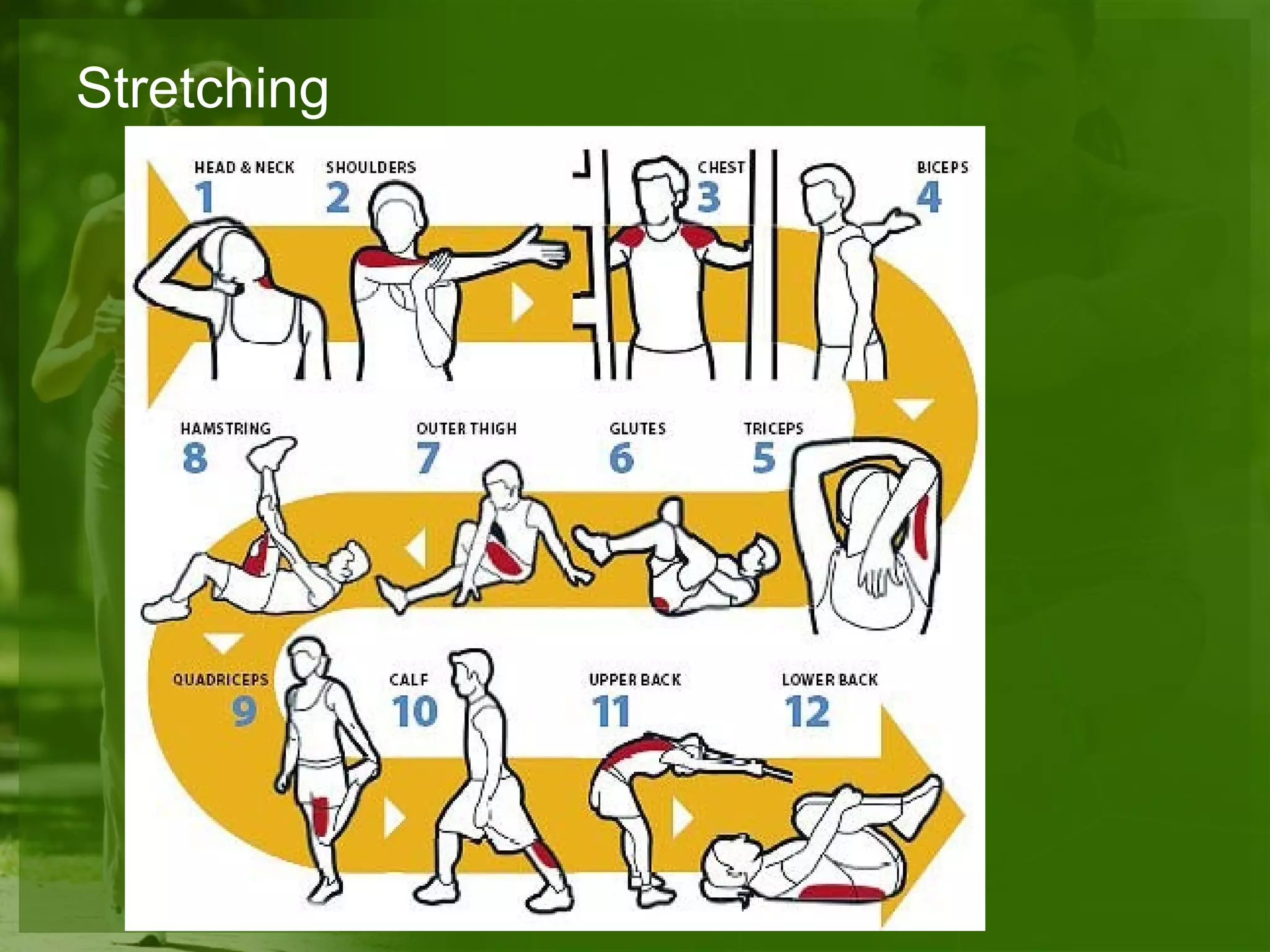 Stretching

HEAD & NECK
1

SHOULDERS
2

CHEST
3

BICEPS
4

HAMSTRING
8

OUTER THIGH
7

GLUTES
6

TRICEPS
5

QUADRICEPS
9

CALF
10

UPPER BACK
11

LOWER BACK
12