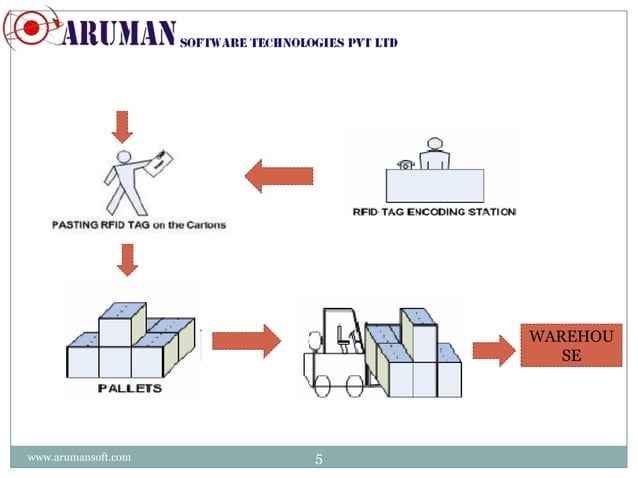 ARUMAN SOFTWARE TECHNOLOGIES PVT LTD

PASTING RFID TAG on the Cartons

RFID TAG ENCODING STATION

PALLETS

WAREHOU SE

www.arumansoft.com

5