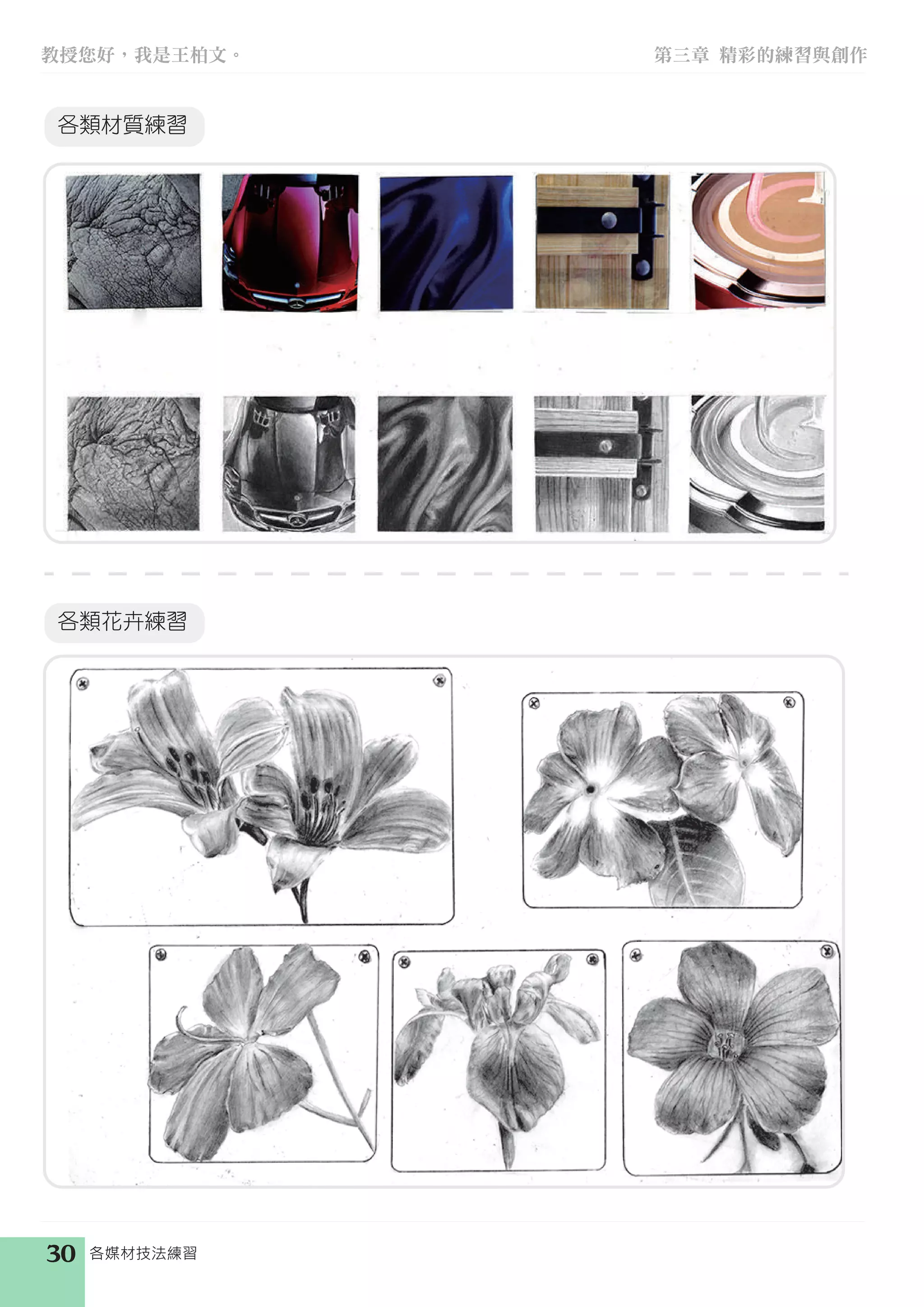 教授您好，我是王柏文。

第三章 精彩的練習與創作

各類材質練習

各類花卉練習

30 各媒材技法練習