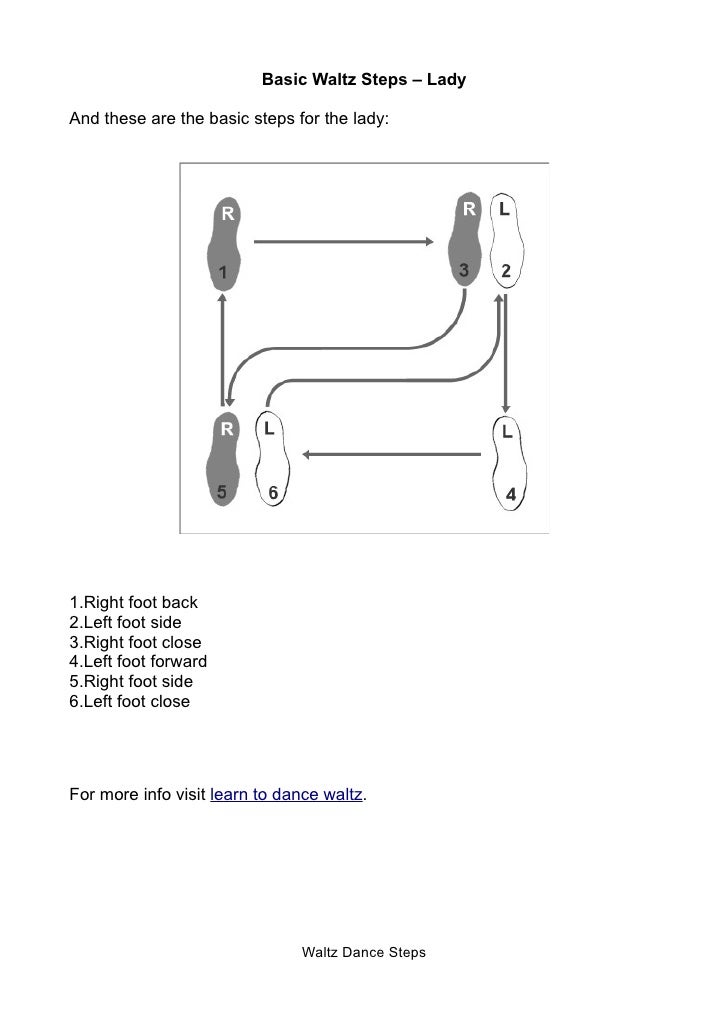 Basic Waltz Steps – Lady

And these are the basic steps for the lady:

R
1
R L
3 2
R L
5 6
L
4

1.Right foot back
2.Left foot side
3.Right foot close
4.Left foot forward
5.Right foot side
6.Left foot close

For more info visit learn to dance waltz.

Waltz Dance Steps