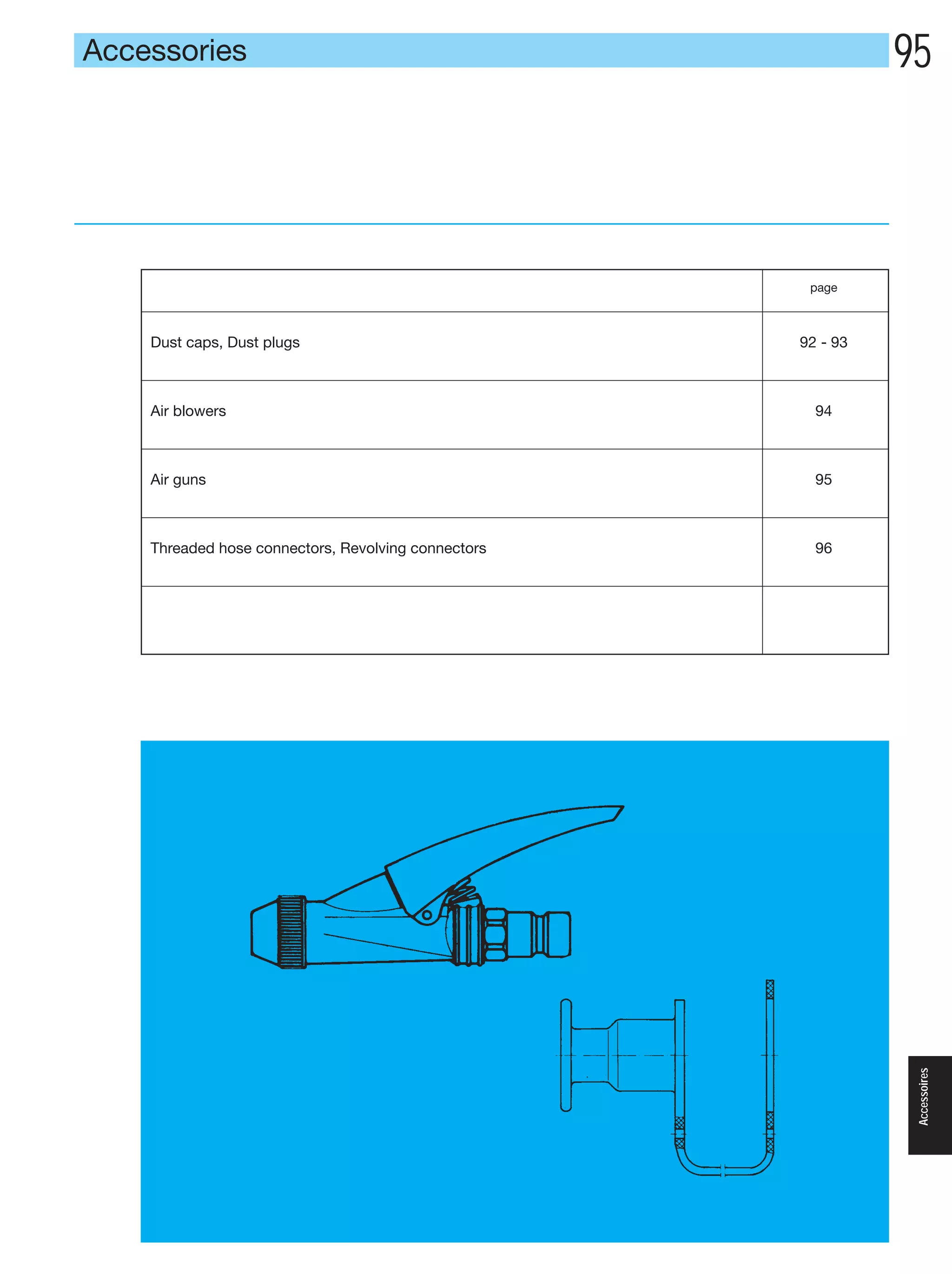 Accessories

95

| | page |
|---|---|
| Dust caps, Dust plugs | 92 - 93 |
| Air blowers | 94 |
| Air guns | 95 |
| Threaded hose connectors, Revolving connectors | 96 |
| | |

Accessoires