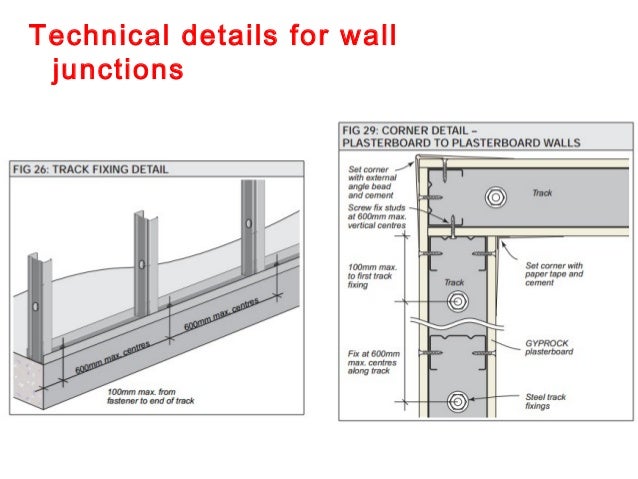 Technical details for wall junctions

FIG 26: TRACK FIXING DETAIL

600mm max. centres

600mm max. centres

100mm max. from fastener to end of track

FIG 29: CORNER DETAIL – PLASTERBOARD TO PLASTERBOARD WALLS

Set corner with external angle bead and cement

Screw fix studs at 600mm max. vertical centres

Track

100mm max. to first track fixing

Track

Set corner with paper tape and cement

Fix at 600mm max. centres along track

GYPROCK plasterboard

Steel track fixings