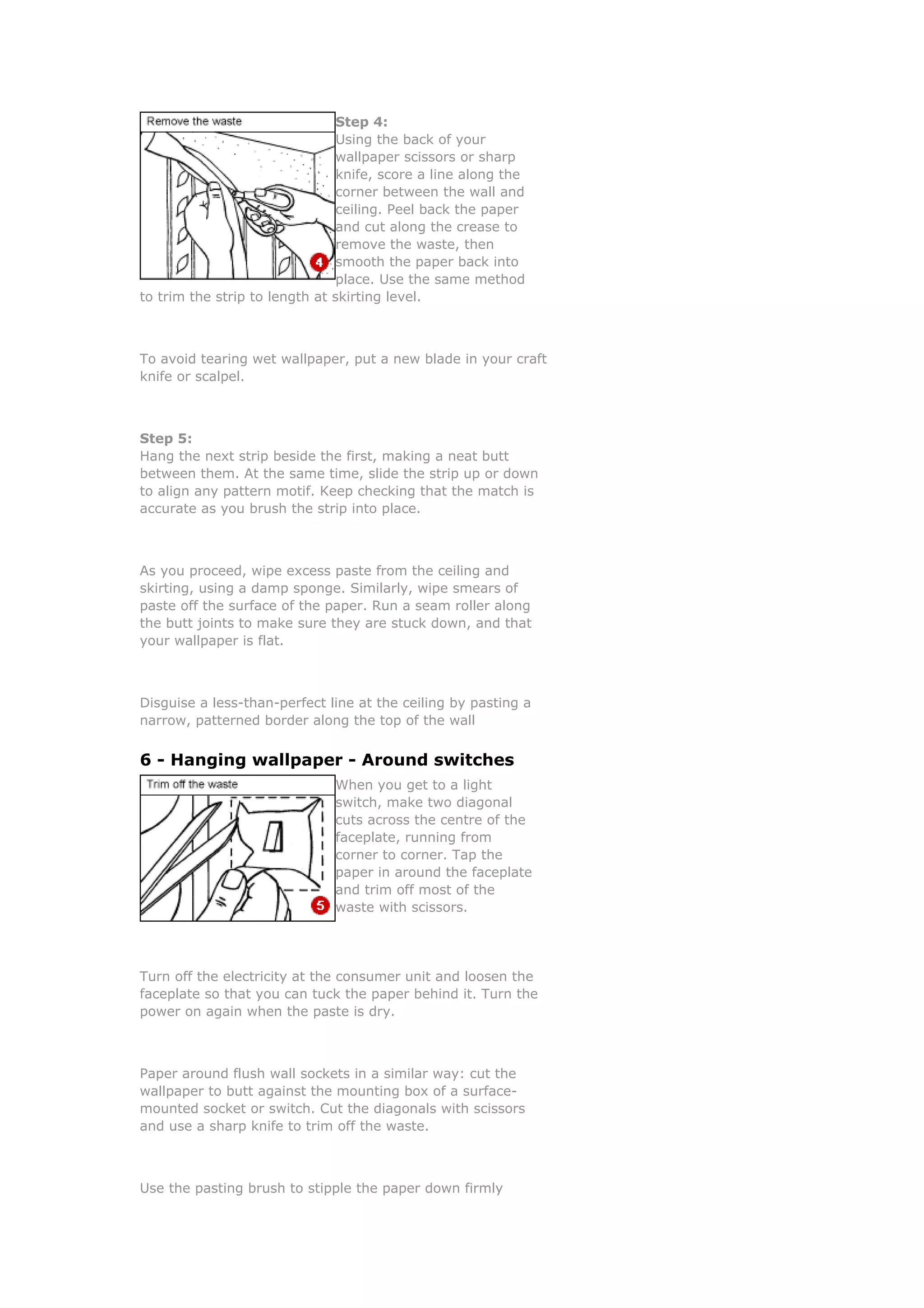 Remove the waste

4

Step 4:
Using the back of your wallpaper scissors or sharp knife, score a line along the corner between the wall and ceiling. Peel back the paper and cut along the crease to remove the waste, then smooth the paper back into place. Use the same method to trim the strip to length at skirting level.

To avoid tearing wet wallpaper, put a new blade in your craft knife or scalpel.

Step 5:
Hang the next strip beside the first, making a neat butt between them. At the same time, slide the strip up or down to align any pattern motif. Keep checking that the match is accurate as you brush the strip into place.

As you proceed, wipe excess paste from the ceiling and skirting, using a damp sponge. Similarly, wipe smears of paste off the surface of the paper. Run a seam roller along the butt joints to make sure they are stuck down, and that your wallpaper is flat.

Disguise a less-than-perfect line at the ceiling by pasting a narrow, patterned border along the top of the wall

6 - Hanging wallpaper - Around switches

Trim off the waste

5

When you get to a light switch, make two diagonal cuts across the centre of the faceplate, running from corner to corner. Tap the paper in around the faceplate and trim off most of the waste with scissors.

Turn off the electricity at the consumer unit and loosen the faceplate so that you can tuck the paper behind it. Turn the power on again when the paste is dry.

Paper around flush wall sockets in a similar way: cut the wallpaper to butt against the mounting box of a surface-mounted socket or switch. Cut the diagonals with scissors and use a sharp knife to trim off the waste.

Use the pasting brush to stipple the paper down firmly