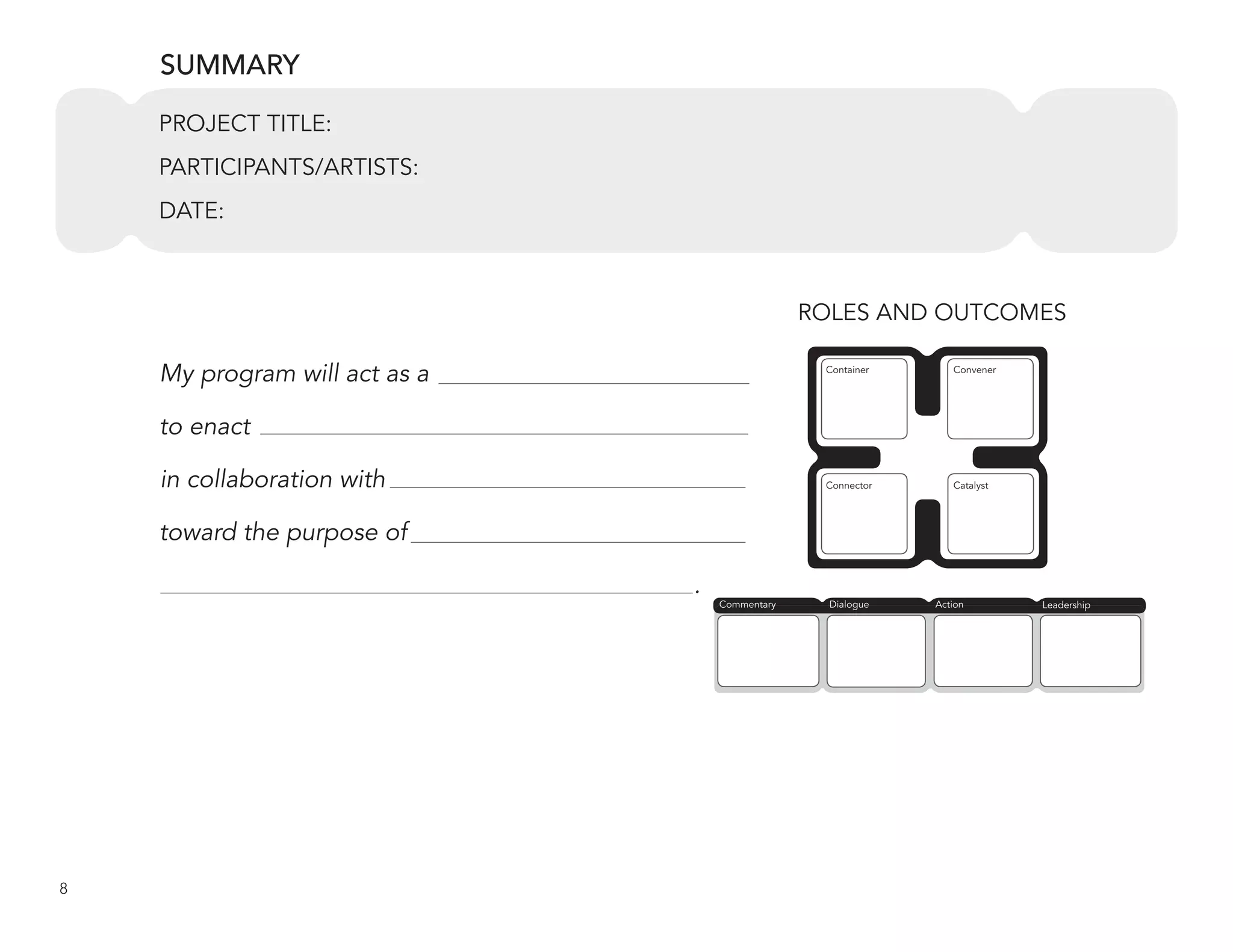 SUMMARY

PROJECT TITLE:

PARTICIPANTS/ARTISTS:

DATE:

My program will act as a ______________________

to enact ______________________

in collaboration with ______________________

toward the purpose of ______________________

______________________.

ROLES AND OUTCOMES

Container

Convener

Connector

Catalyst

Commentary

Dialogue

Action

Leadership

8