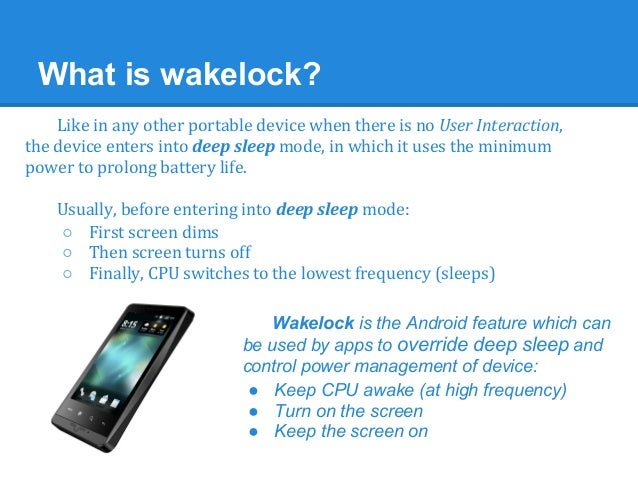 What is wakelock?

Like in any other portable device when there is no User Interaction, the device enters into deep sleep mode, in which it uses the minimum power to prolong battery life.

Usually, before entering into deep sleep mode:
○ First screen dims
○ Then screen turns off
○ Finally, CPU switches to the lowest frequency (sleeps)

8:15

Wakelock is the Android feature which can be used by apps to override deep sleep and control power management of device:
● Keep CPU awake (at high frequency)
● Turn on the screen
● Keep the screen on