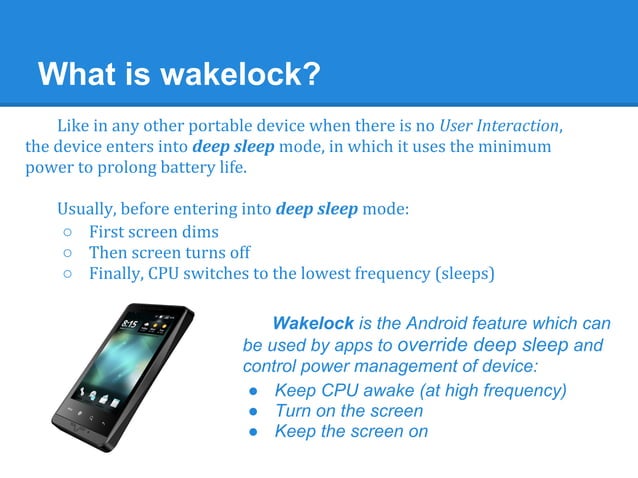 What is wakelock?

Like in any other portable device when there is no User Interaction, the device enters into deep sleep mode, in which it uses the minimum power to prolong battery life.

Usually, before entering into deep sleep mode:
○ First screen dims
○ Then screen turns off
○ Finally, CPU switches to the lowest frequency (sleeps)

8:15

Wakelock is the Android feature which can be used by apps to override deep sleep and control power management of device:
● Keep CPU awake (at high frequency)
● Turn on the screen
● Keep the screen on