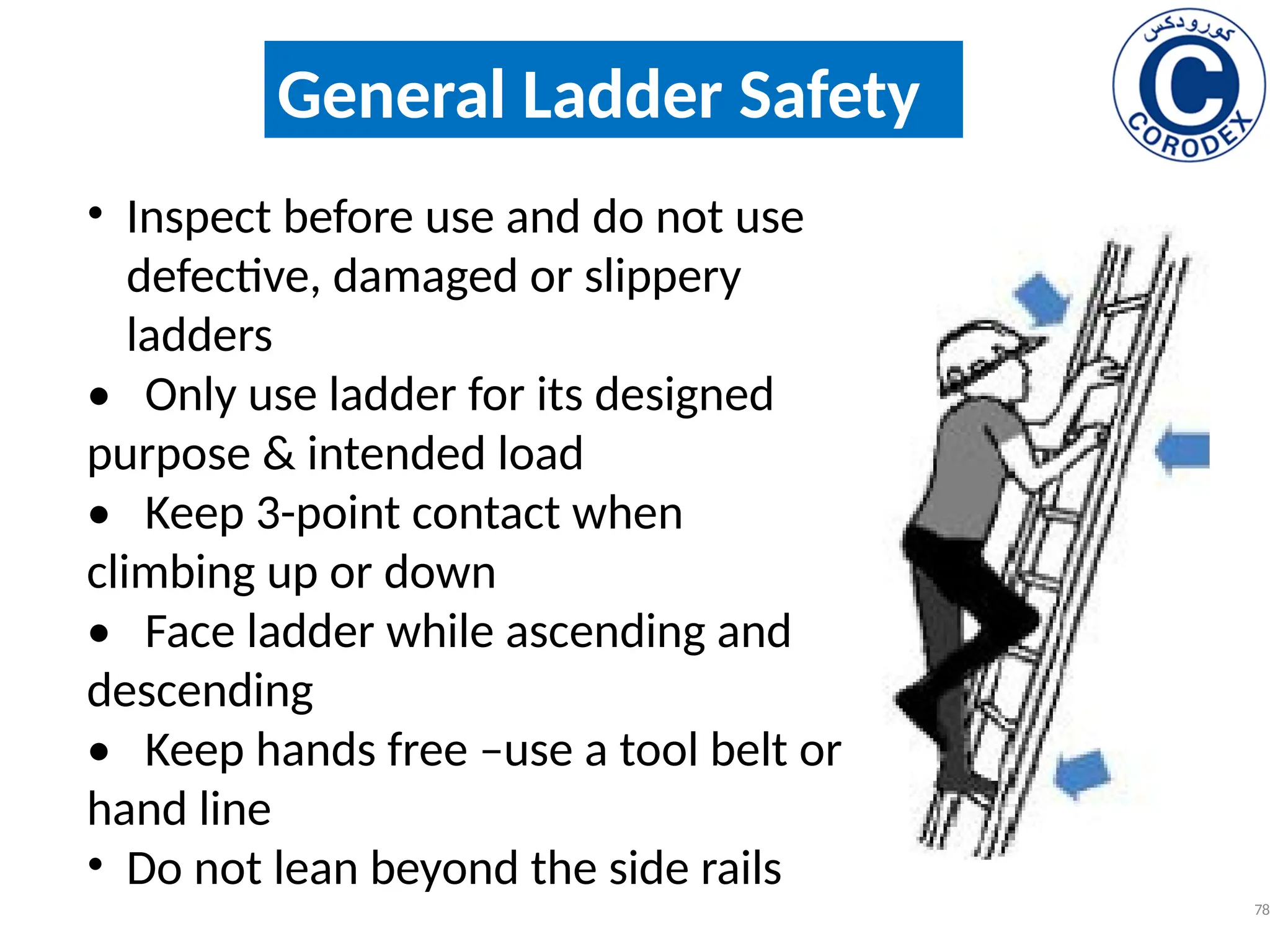 General Ladder Safety

كورودكس
C
CORODEX

• Inspect before use and do not use defective, damaged or slippery ladders

• Only use ladder for its designed purpose & intended load

• Keep 3-point contact when climbing up or down

• Face ladder while ascending and descending

• Keep hands free –use a tool belt or hand line

• Do not lean beyond the side rails

78