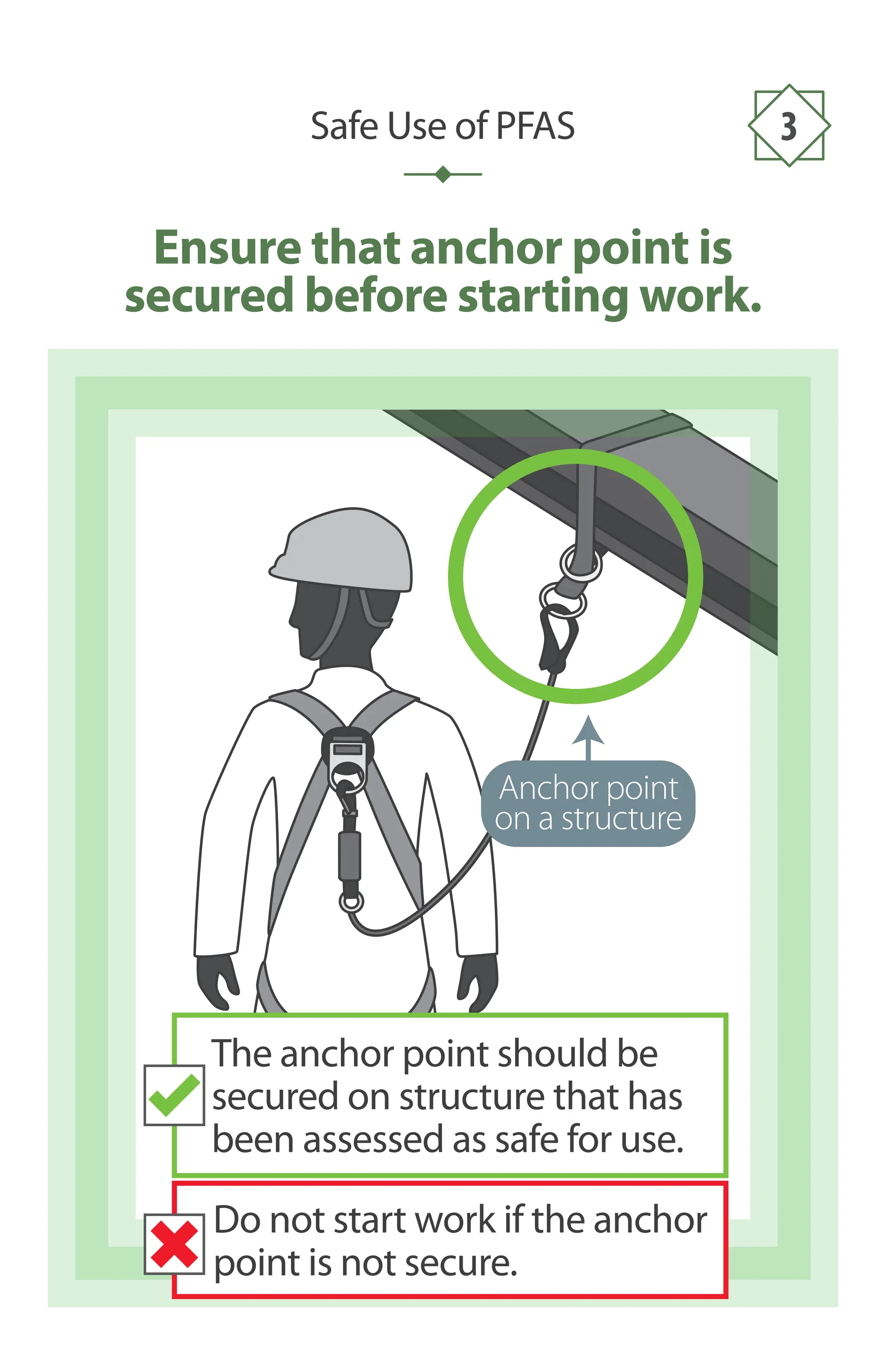 Safe Use of PFAS

3

Ensure that anchor point is secured before starting work.

Anchor point on a structure

The anchor point should be secured on structure that has been assessed as safe for use.

Do not start work if the anchor point is not secure.