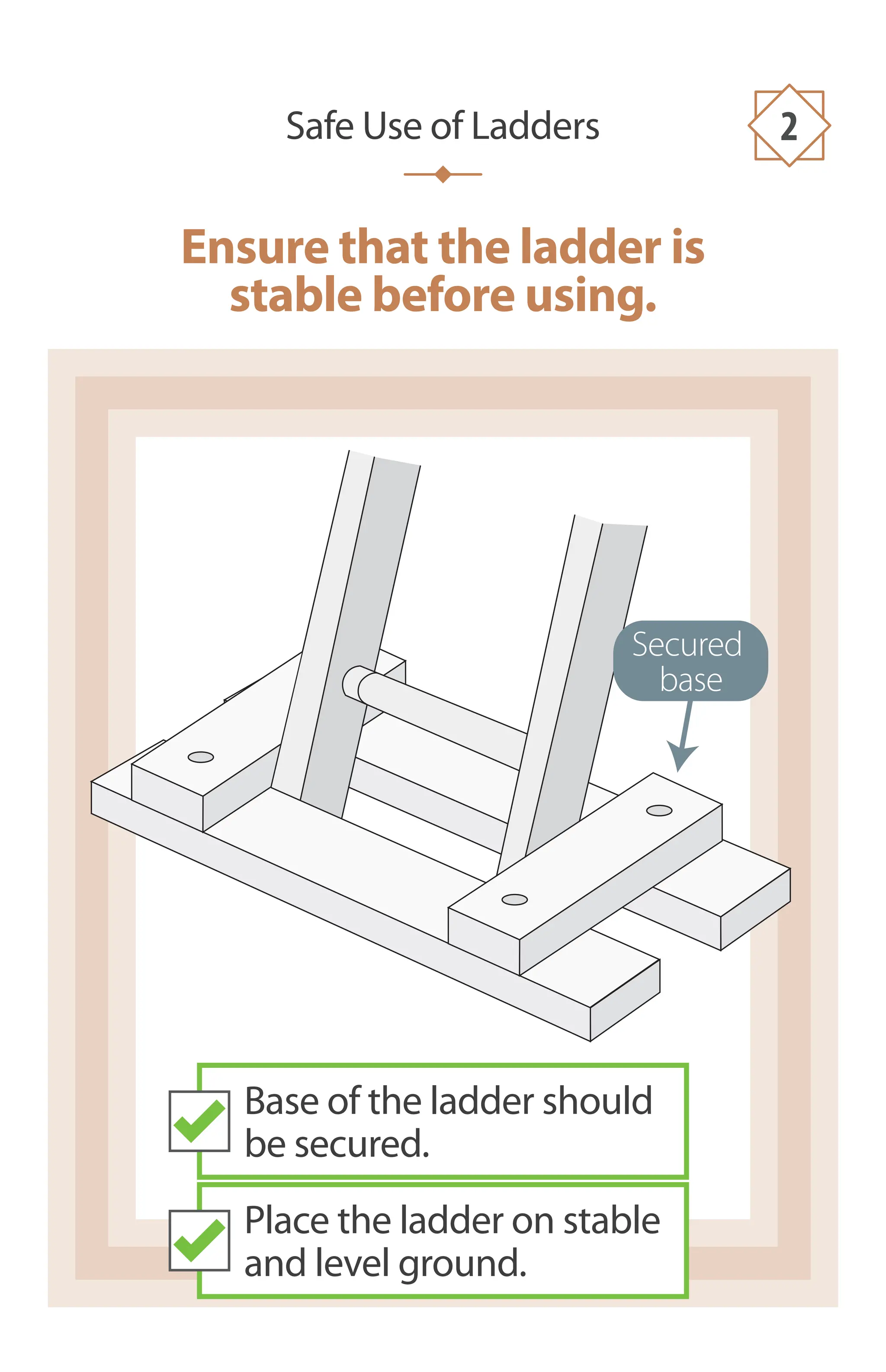 Safe Use of Ladders

2

Ensure that the ladder is stable before using.

Secured base

Base of the ladder should be secured.

Place the ladder on stable and level ground.