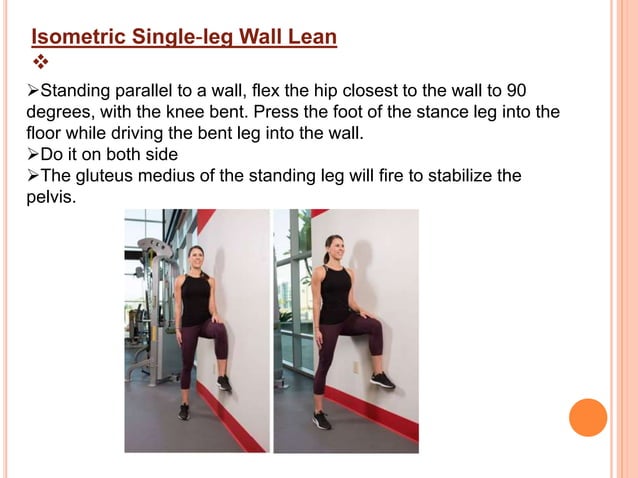 Isometric Single-leg Wall Lean

❖

➢Standing parallel to a wall, flex the hip closest to the wall to 90 degrees, with the knee bent. Press the foot of the stance leg into the floor while driving the bent leg into the wall.
➢Do it on both side
➢The gluteus medius of the standing leg will fire to stabilize the pelvis.