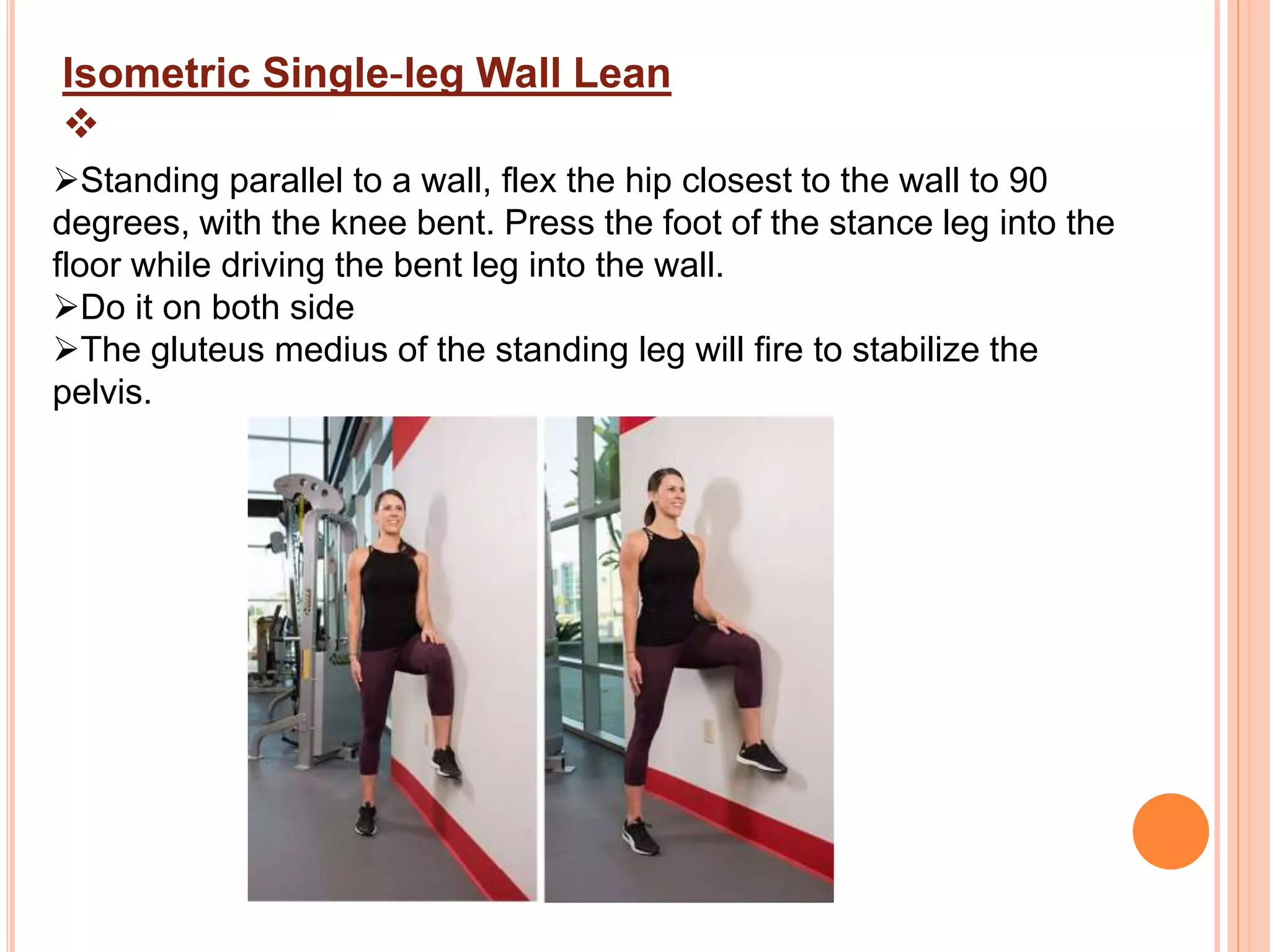 Isometric Single-leg Wall Lean

❖

➢Standing parallel to a wall, flex the hip closest to the wall to 90 degrees, with the knee bent. Press the foot of the stance leg into the floor while driving the bent leg into the wall.
➢Do it on both side
➢The gluteus medius of the standing leg will fire to stabilize the pelvis.