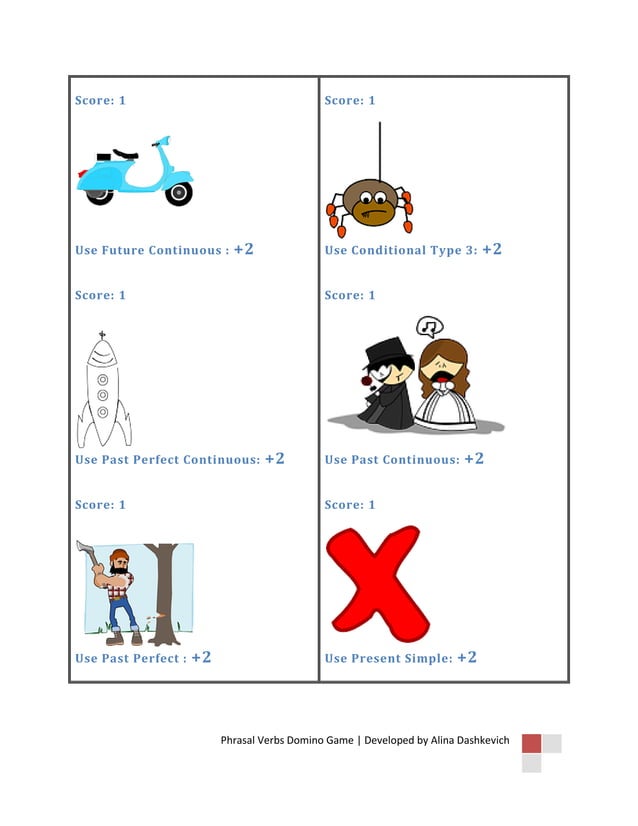 Score: 1

Use Future Continuous : +2

Score: 1

Use Past Perfect Continuous: +2

Score: 1

Use Past Perfect : +2

Score: 1

Use Conditional Type 3: +2

Score: 1

Use Past Continuous: +2

Score: 1

Use Present Simple: +2

Phrasal Verbs Domino Game | Developed by Alina Dashkevich