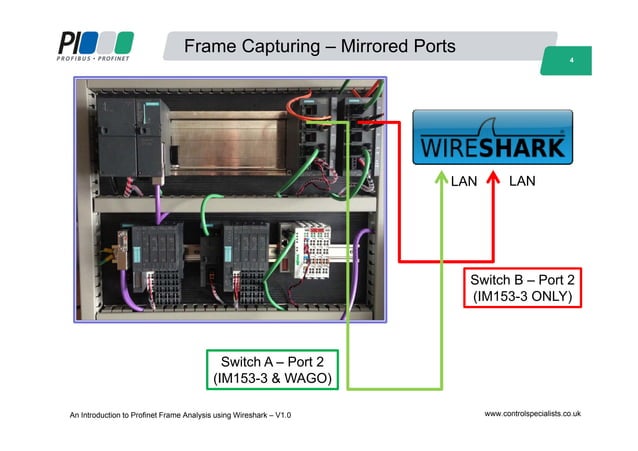 PI
PROFIBUS • PROFINET

Frame Capturing – Mirrored Ports

4

WIRESHARK

LAN LAN

Switch B – Port 2
(IM153-3 ONLY)

Switch A – Port 2
(IM153-3 & WAGO)

An Introduction to Profinet Frame Analysis using Wireshark – V1.0

www.controlspecialists.co.uk