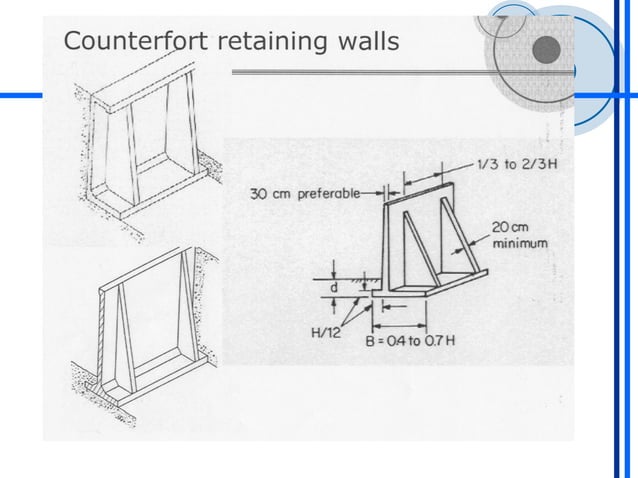 Counterfort retaining walls

1/3 to 2/3H

30 cm preferable

20 cm minimum

d

H/12

B = 0.4 to 0.7 H