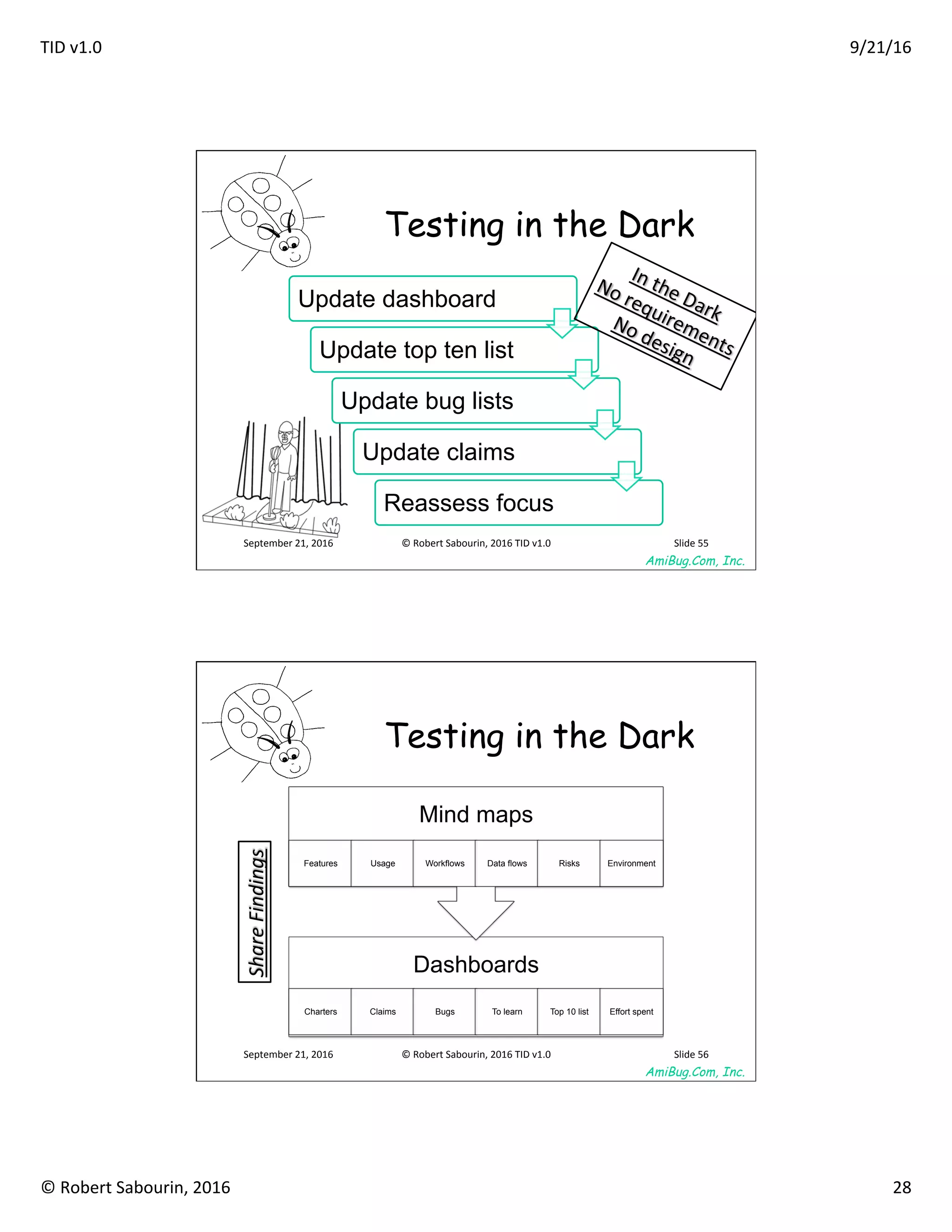 TID v1.0

9/21/16

Testing in the Dark

In the Dark
No requirements
No design

Update dashboard

Update top ten list

Update bug lists

Update claims

Reassess focus

September 21, 2016

© Robert Sabourin, 2016 TID v1.0

Slide 55

AmiBug.Com, Inc.

Testing in the Dark

Share Findings

Mind maps

| Features | Usage | Workflows | Data flows | Risks | Environment |
|---|---|---|---|---|---|

Dashboards

| Charters | Claims | Bugs | To learn | Top 10 list | Effort spent |
|---|---|---|---|---|---|

September 21, 2016

© Robert Sabourin, 2016 TID v1.0

Slide 56

AmiBug.Com, Inc.

© Robert Sabourin, 2016

28