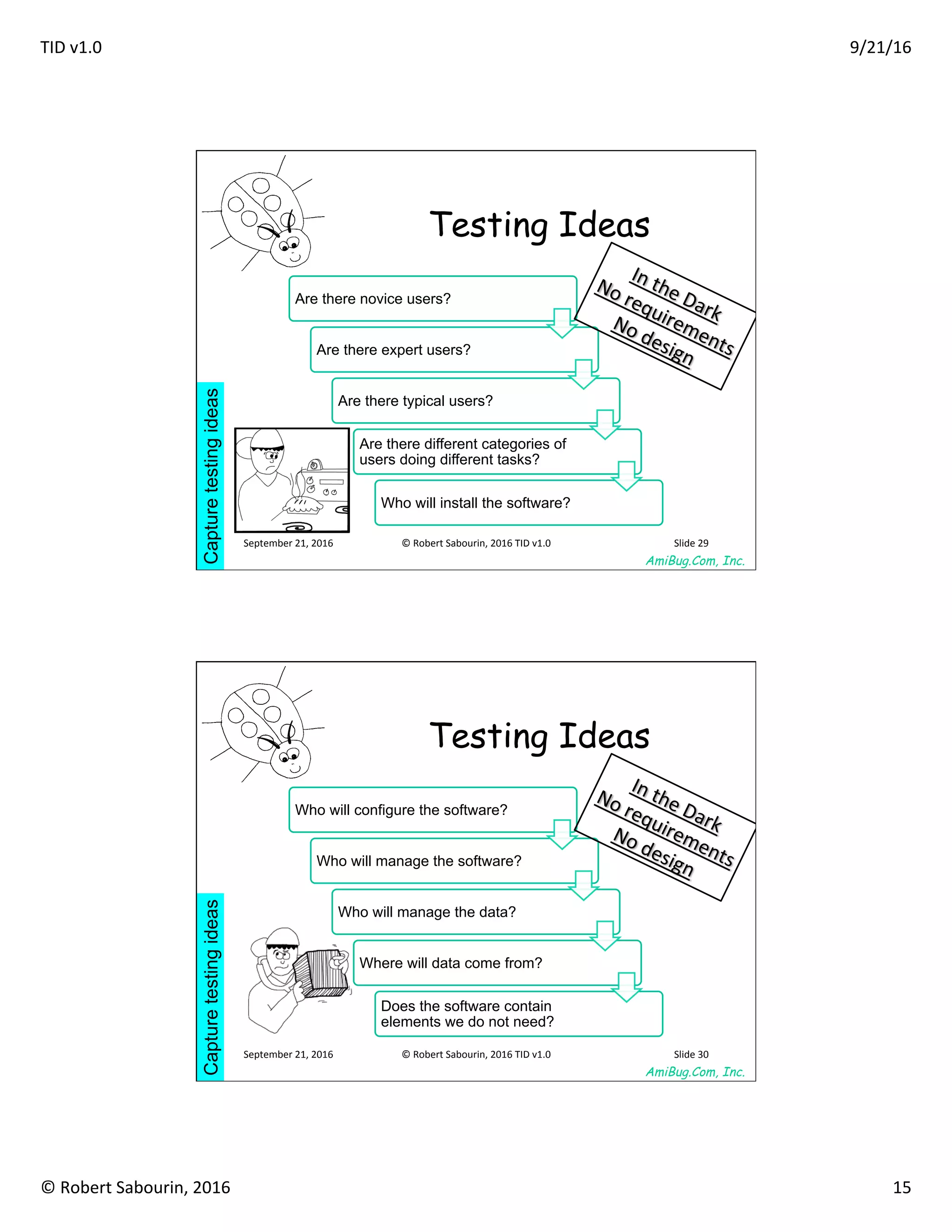 TID v1.0

9/21/16

Testing Ideas

In the Dark
No requirements
No design

Are there novice users?

Are there expert users?

Are there typical users?

Are there different categories of users doing different tasks?

Who will install the software?

Capture testing ideas

September 21, 2016

© Robert Sabourin, 2016 TID v1.0

Slide 29

AmiBug.Com, Inc.

Testing Ideas

In the Dark
No requirements
No design

Who will configure the software?

Who will manage the software?

Who will manage the data?

Where will data come from?

Does the software contain elements we do not need?

Capture testing ideas

September 21, 2016

© Robert Sabourin, 2016 TID v1.0

Slide 30

AmiBug.Com, Inc.

© Robert Sabourin, 2016

15