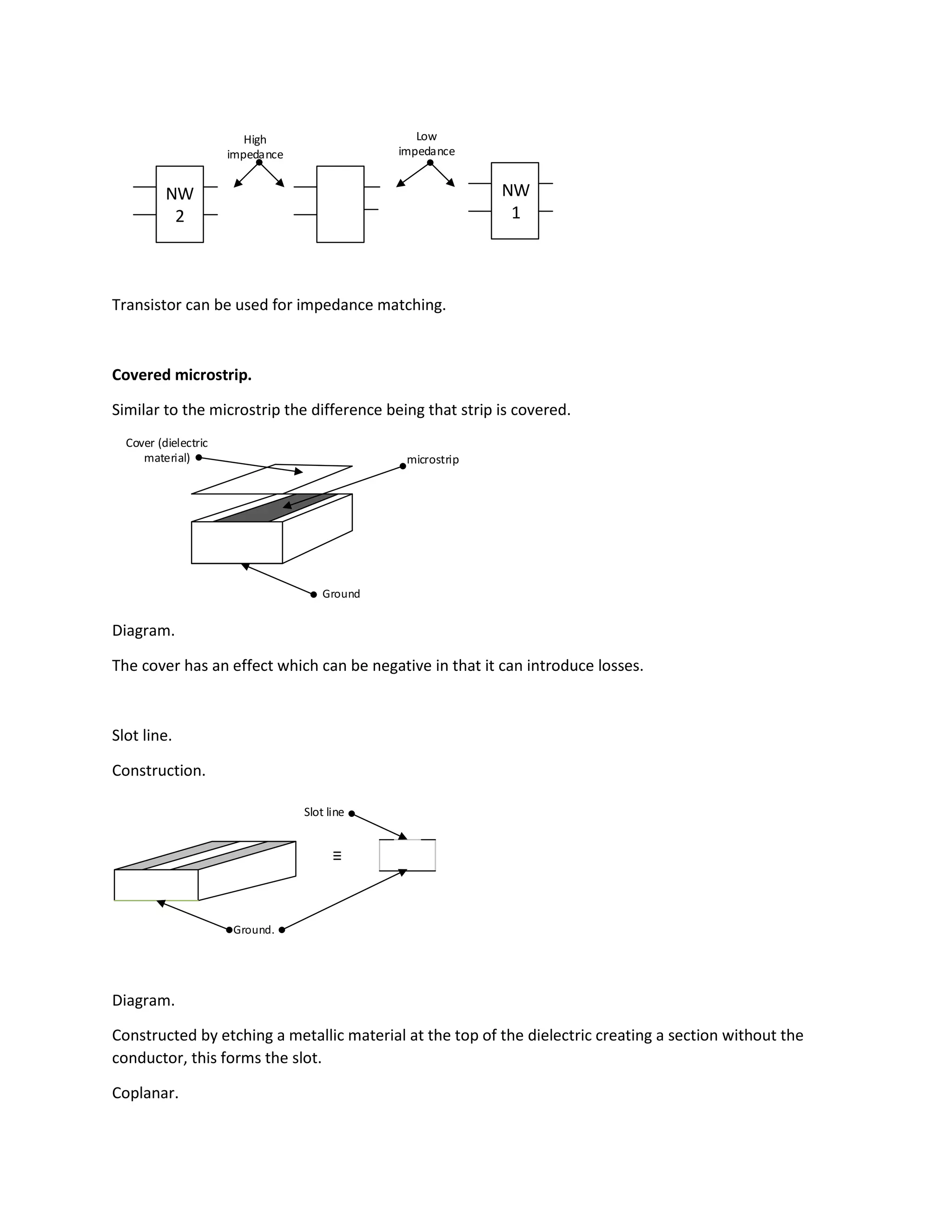 High impedance

Low impedance

NW 2

NW 1

Transistor can be used for impedance matching.

**Covered microstrip.**

Similar to the microstrip the difference being that strip is covered.

Cover (dielectric material)

microstrip

Ground

Diagram.

The cover has an effect which can be negative in that it can introduce losses.

Slot line.

Construction.

Slot line

≡

Ground.

Diagram.

Constructed by etching a metallic material at the top of the dielectric creating a section without the conductor, this forms the slot.

Coplanar.