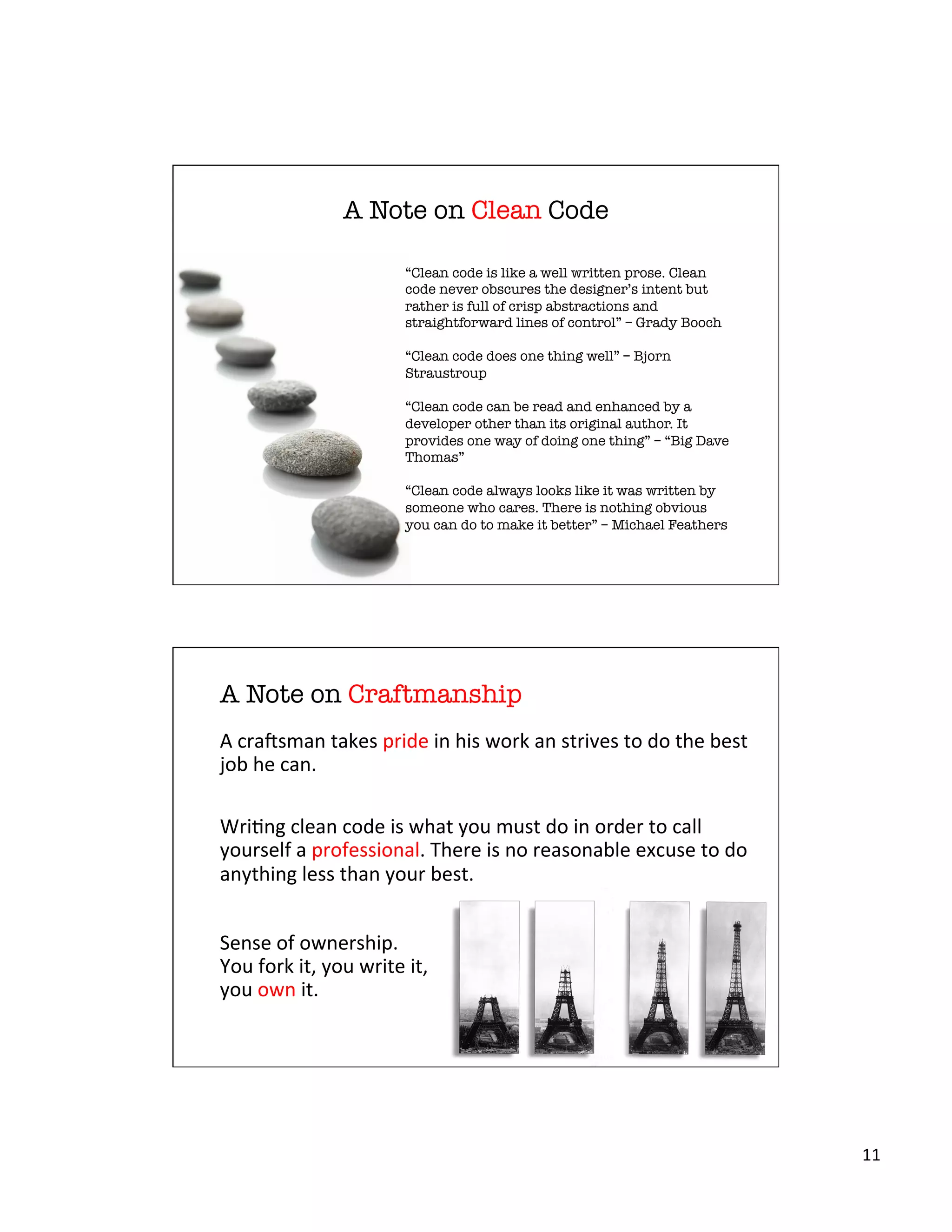 A Note on Clean Code

“Clean code is like a well written prose. Clean code never obscures the designer’s intent but rather is full of crisp abstractions and straightforward lines of control” – Grady Booch

“Clean code does one thing well” – Bjorn Straustroup

“Clean code can be read and enhanced by a developer other than its original author. It provides one way of doing one thing” – “Big Dave Thomas”

“Clean code always looks like it was written by someone who cares. There is nothing obvious you can do to make it better” – Michael Feathers

A Note on Craftmanship

A craftsman takes pride in his work an strives to do the best job he can.

Writing clean code is what you must do in order to call yourself a professional. There is no reasonable excuse to do anything less than your best.

Sense of ownership.
You fork it, you write it, you own it.

11