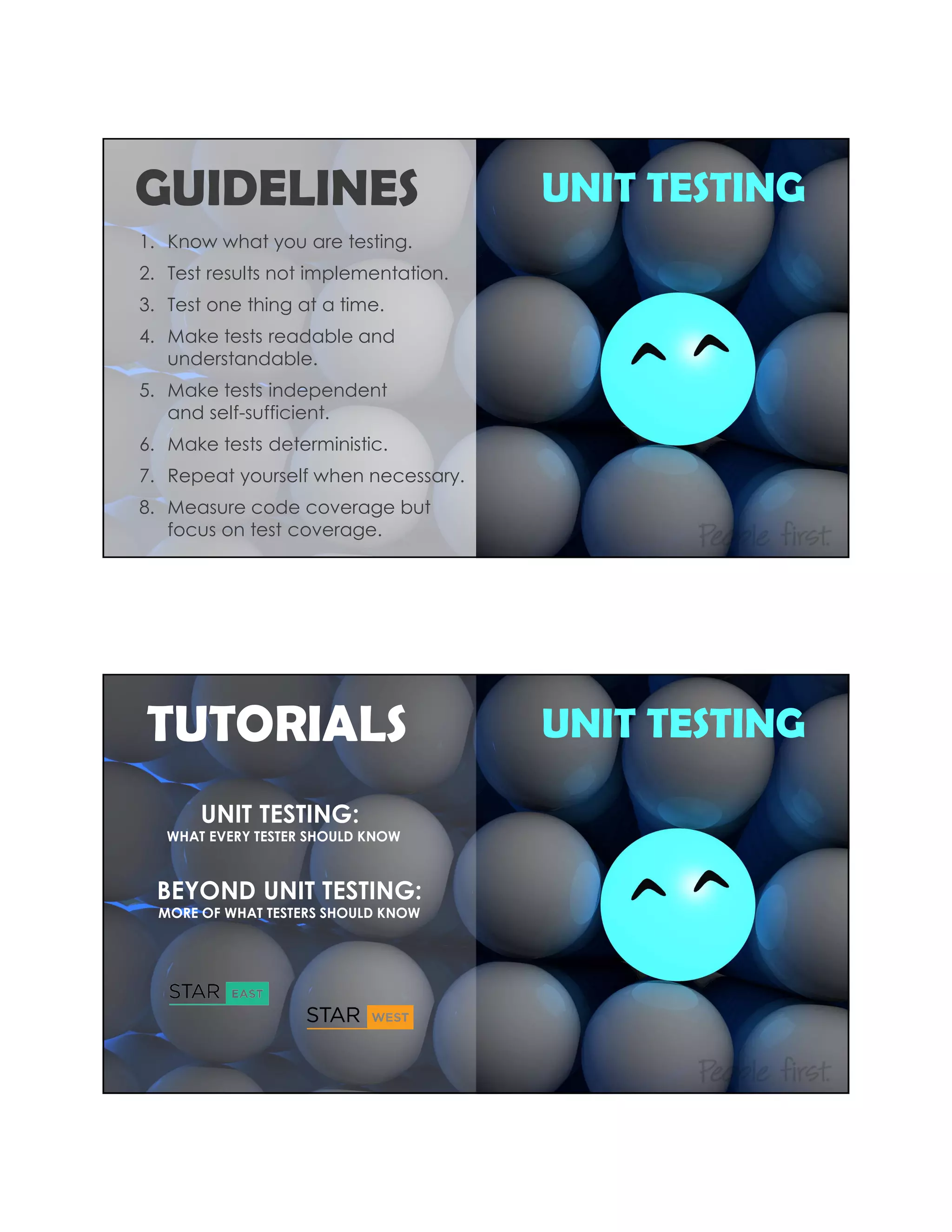 GUIDELINES

1. Know what you are testing.
2. Test results not implementation.
3. Test one thing at a time.
4. Make tests readable and understandable.
5. Make tests independent and self-sufficient.
6. Make tests deterministic.
7. Repeat yourself when necessary.
8. Measure code coverage but focus on test coverage.

UNIT TESTING

People first.

TUTORIALS

UNIT TESTING:
WHAT EVERY TESTER SHOULD KNOW

BEYOND UNIT TESTING:
MORE OF WHAT TESTERS SHOULD KNOW

STAR EAST

STAR WEST

UNIT TESTING

People first.