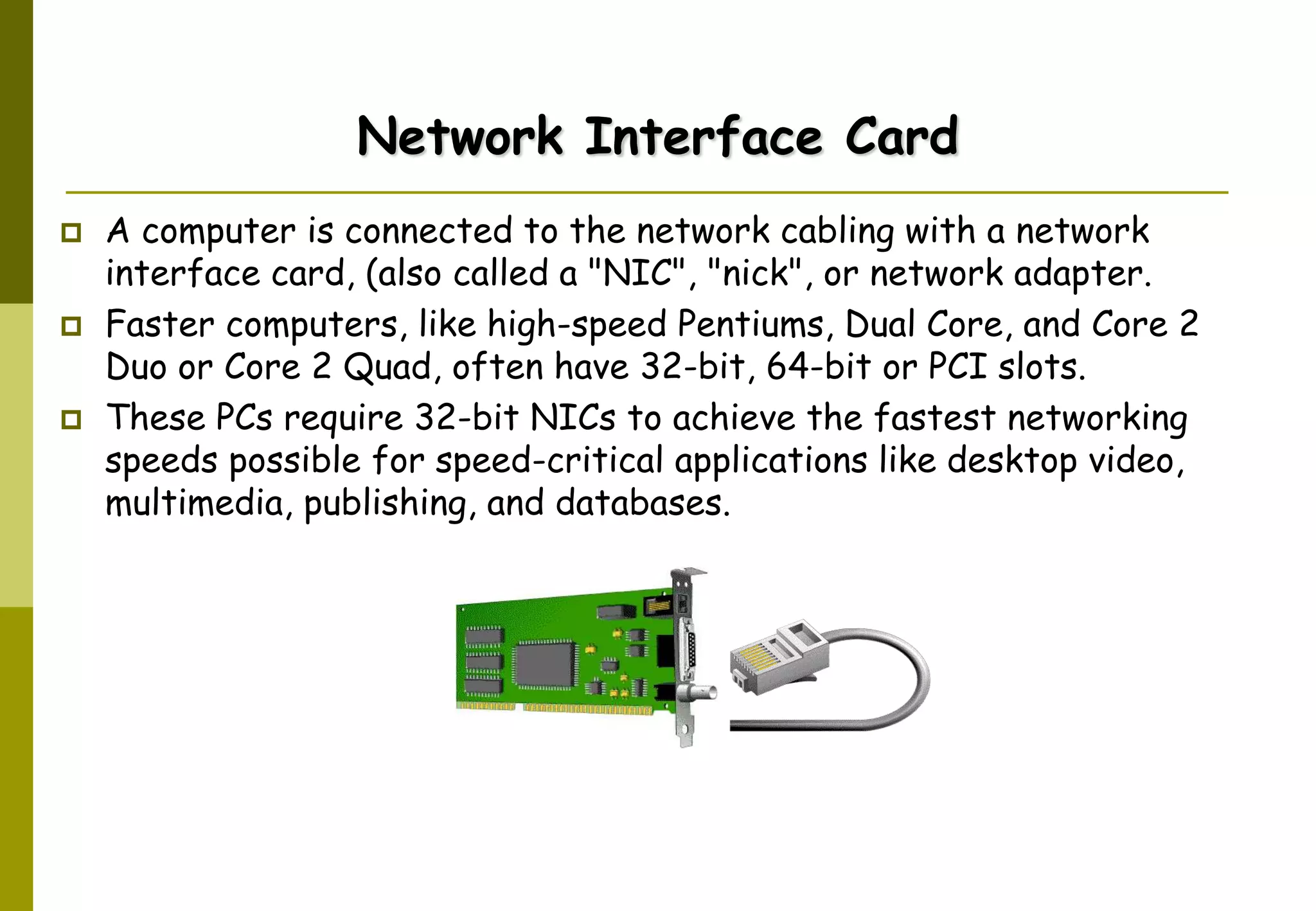 Network Interface Card

A computer is connected to the network cabling with a network interface card, (also called a "NIC", "nick", or network adapter.

Faster computers, like high-speed Pentiums, Dual Core, and Core 2 Duo or Core 2 Quad, often have 32-bit, 64-bit or PCI slots.

These PCs require 32-bit NICs to achieve the fastest networking speeds possible for speed-critical applications like desktop video, multimedia, publishing, and databases.