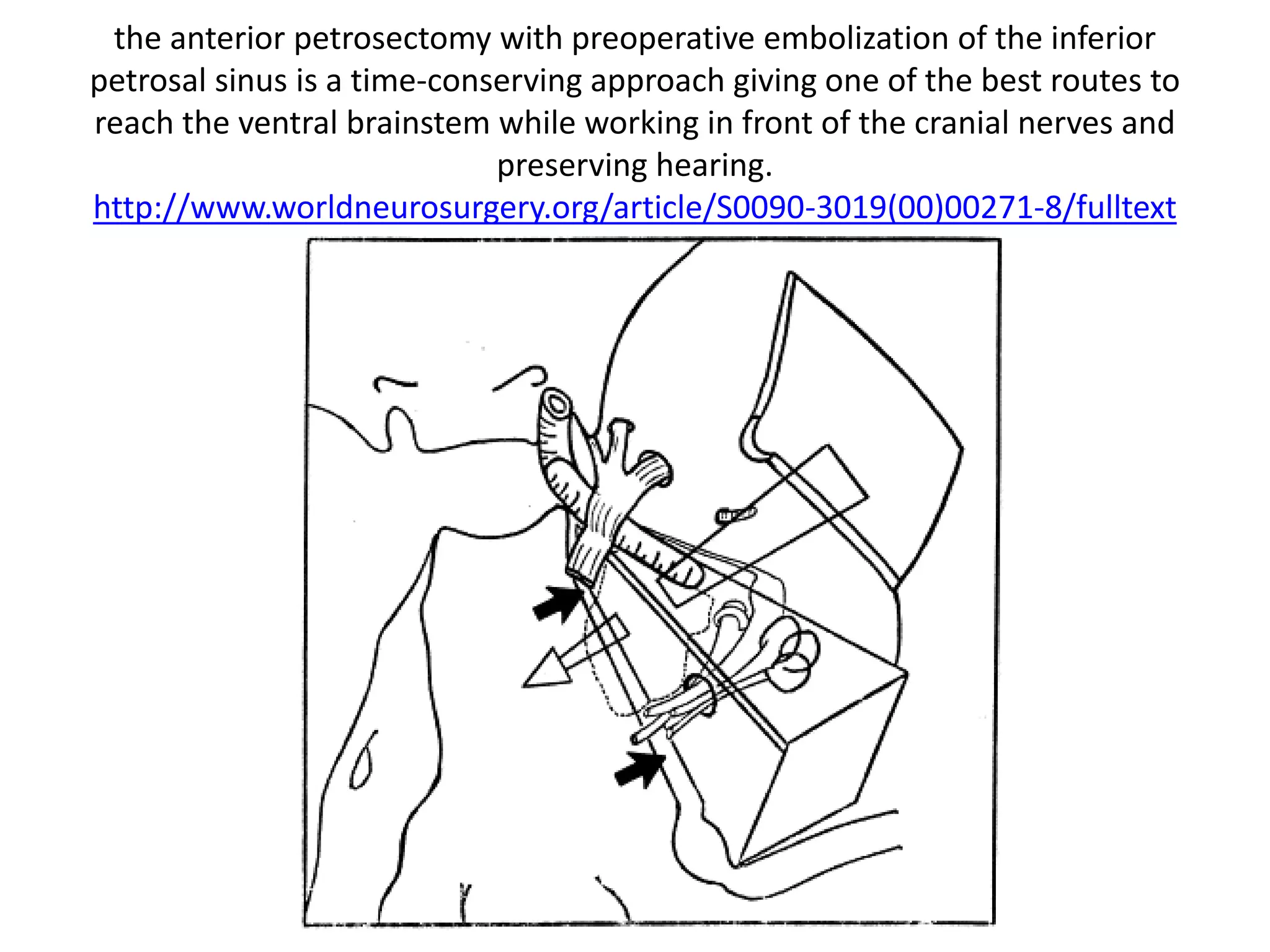 the anterior petrosectomy with preoperative embolization of the inferior petrosal sinus is a time-conserving approach giving one of the best routes to reach the ventral brainstem while working in front of the cranial nerves and preserving hearing.
http://www.worldneurosurgery.org/article/S0090-3019(00)00271-8/fulltext