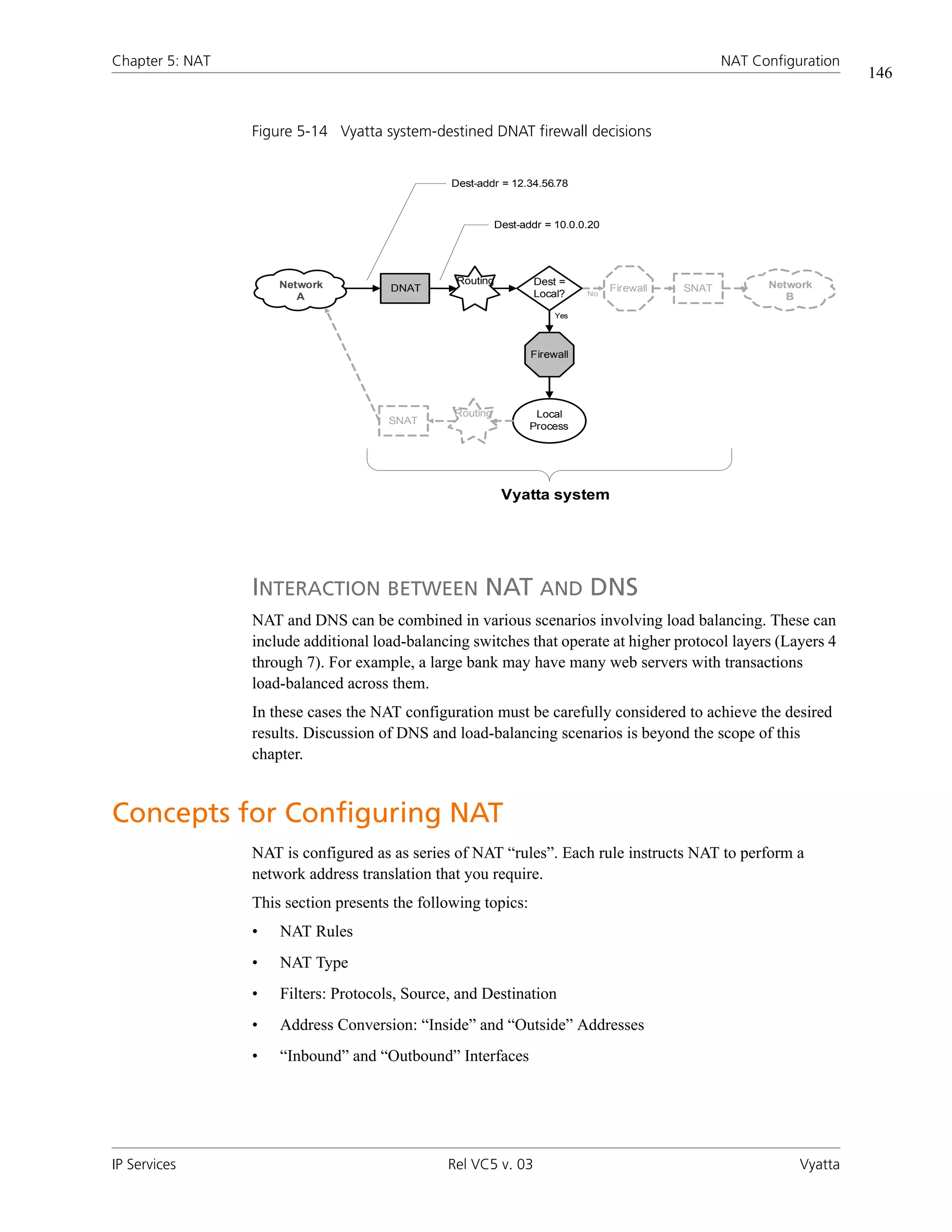 Chapter 5: NAT

NAT Configuration

146

Figure 5-14 Vyatta system-destined DNAT firewall decisions

Dest-addr = 12.34.56.78

Dest-addr = 10.0.0.20

Network A

DNAT

Routing

Dest = Local?

No

Firewall

SNAT

Network B

Yes

Firewall

Local Process

Routing

SNAT

Vyatta system

INTERACTION BETWEEN NAT AND DNS

NAT and DNS can be combined in various scenarios involving load balancing. These can include additional load-balancing switches that operate at higher protocol layers (Layers 4 through 7). For example, a large bank may have many web servers with transactions load-balanced across them.

In these cases the NAT configuration must be carefully considered to achieve the desired results. Discussion of DNS and load-balancing scenarios is beyond the scope of this chapter.

Concepts for Configuring NAT

NAT is configured as as series of NAT “rules”. Each rule instructs NAT to perform a network address translation that you require.

This section presents the following topics:

• NAT Rules

• NAT Type

• Filters: Protocols, Source, and Destination

• Address Conversion: “Inside” and “Outside” Addresses

• “Inbound” and “Outbound” Interfaces

IP Services

Rel VC5 v. 03

Vyatta