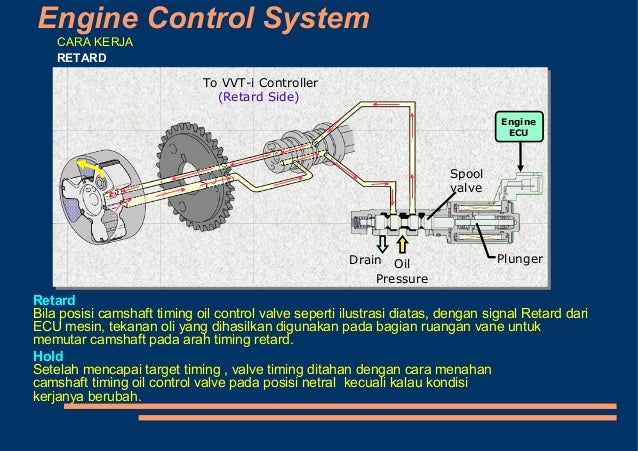 Engine Control System

CARA KERJA

RETARD

To VVT-i Controller
(Retard Side)

Engine ECU

Spool valve

Drain

Oil Pressure

Plunger

Retard
Bila posisi camshaft timing oil control valve seperti ilustrasi diatas, dengan signal Retard dari ECU mesin, tekanan oli yang dihasilkan digunakan pada bagian ruangan vane untuk memutar camshaft pada arah timing retard.

Hold
Setelah mencapai target timing , valve timing ditahan dengan cara menahan camshaft timing oil control valve pada posisi netral kecuali kalau kondisi kerjanya berubah.