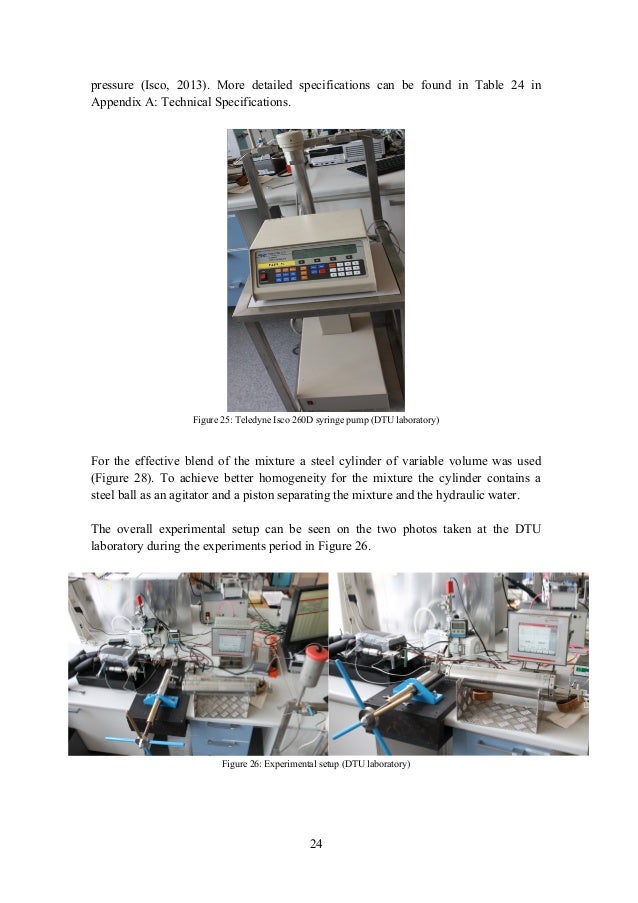 pressure (Isco, 2013). More detailed specifications can be found in Table 24 in Appendix A: Technical Specifications.

Figure 25: Teledyne Isco 260D syringe pump (DTU laboratory)

For the effective blend of the mixture a steel cylinder of variable volume was used (Figure 28). To achieve better homogeneity for the mixture the cylinder contains a steel ball as an agitator and a piston separating the mixture and the hydraulic water.

The overall experimental setup can be seen on the two photos taken at the DTU laboratory during the experiments period in Figure 26.

Figure 26: Experimental setup (DTU laboratory)

24