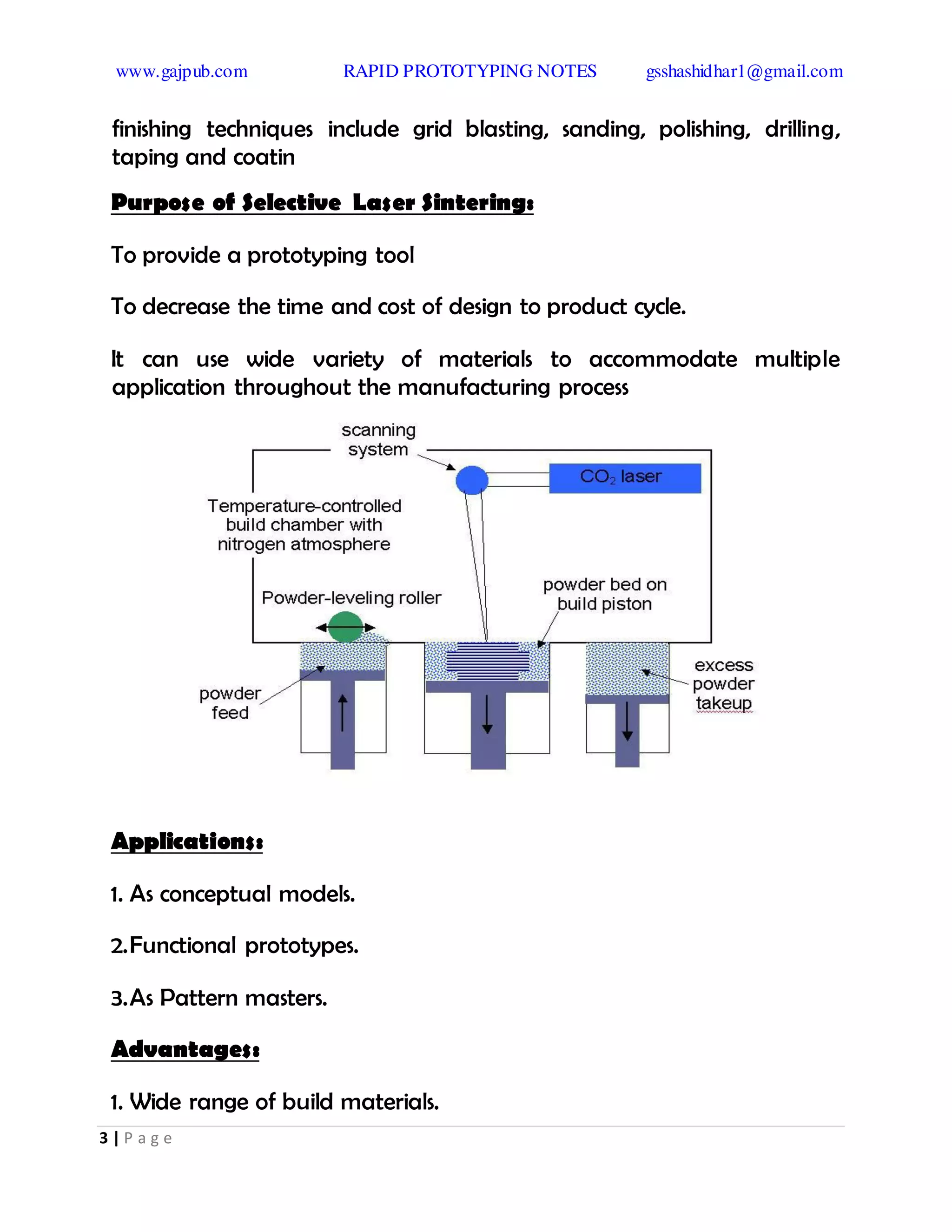 www.gajpub.com RAPID PROTOTYPING NOTES gsshashidhar1@gmail.com

finishing techniques include grid blasting, sanding, polishing, drilling, taping and coatin

Purpose of Selective Laser Sintering:

To provide a prototyping tool

To decrease the time and cost of design to product cycle.

It can use wide variety of materials to accommodate multiple application throughout the manufacturing process

scanning system

$CO_2$ laser

Temperature-controlled build chamber with nitrogen atmosphere

Powder-leveling roller

powder bed on build piston

powder feed

excess powder takeup

Applications:

1. As conceptual models.

2.Functional prototypes.

3.As Pattern masters.

Advantages:

1. Wide range of build materials.

3 | Page