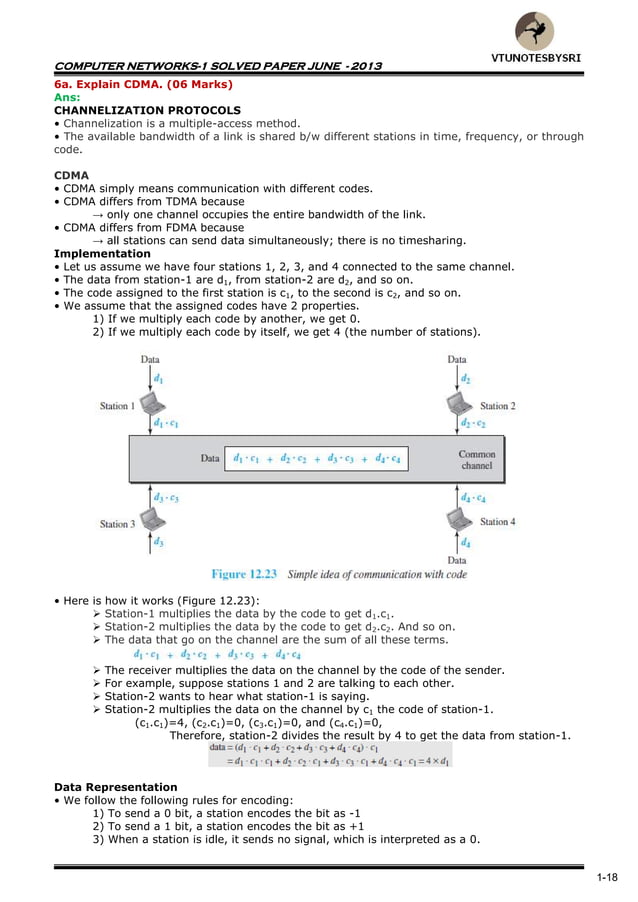 VTUNOTESBYSRI

COMPUTER NETWORKS-1 SOLVED PAPER JUNE - 2013

6a. Explain CDMA. (06 Marks)
Ans:
CHANNELIZATION PROTOCOLS
• Channelization is a multiple-access method.
• The available bandwidth of a link is shared b/w different stations in time, frequency, or through code.

CDMA
• CDMA simply means communication with different codes.
• CDMA differs from TDMA because
→ only one channel occupies the entire bandwidth of the link.
• CDMA differs from FDMA because
→ all stations can send data simultaneously; there is no timesharing.
Implementation
• Let us assume we have four stations 1, 2, 3, and 4 connected to the same channel.
• The data from station-1 are $d_1$, from station-2 are $d_2$, and so on.
• The code assigned to the first station is $c_1$, to the second is $c_2$, and so on.
• We assume that the assigned codes have 2 properties.
1) If we multiply each code by another, we get 0.
2) If we multiply each code by itself, we get 4 (the number of stations).

Data
$d_1$
Station 1
$d_1 \cdot c_1$
Data
$d_2$
Station 2
$d_2 \cdot c_2$
Data $d_1 \cdot c_1 + d_2 \cdot c_2 + d_3 \cdot c_3 + d_4 \cdot c_4$
Common channel
$d_3 \cdot c_3$
Station 3
$d_3$
$d_4 \cdot c_4$
Station 4
$d_4$
Data

Figure 12.23 Simple idea of communication with code

• Here is how it works (Figure 12.23):
➢ Station-1 multiplies the data by the code to get $d_1.c_1$.
➢ Station-2 multiplies the data by the code to get $d_2.c_2$. And so on.
➢ The data that go on the channel are the sum of all these terms.
$d_1 \cdot c_1 + d_2 \cdot c_2 + d_3 \cdot c_3 + d_4 \cdot c_4$
➢ The receiver multiplies the data on the channel by the code of the sender.
➢ For example, suppose stations 1 and 2 are talking to each other.
➢ Station-2 wants to hear what station-1 is saying.
➢ Station-2 multiplies the data on the channel by $c_1$ the code of station-1.
$(c_1.c_1)=4$, $(c_2.c_1)=0$, $(c_3.c_1)=0$, and $(c_4.c_1)=0$,
Therefore, station-2 divides the result by 4 to get the data from station-1.
$\text{data} = (d_1 \cdot c_1 + d_2 \cdot c_2 + d_3 \cdot c_3 + d_4 \cdot c_4) \cdot c_1$
$= d_1 \cdot c_1 \cdot c_1 + d_2 \cdot c_2 \cdot c_1 + d_3 \cdot c_3 \cdot c_1 + d_4 \cdot c_4 \cdot c_1 = 4 \times d_1$

Data Representation
• We follow the following rules for encoding:
1) To send a 0 bit, a station encodes the bit as -1
2) To send a 1 bit, a station encodes the bit as +1
3) When a station is idle, it sends no signal, which is interpreted as a 0.

1-18