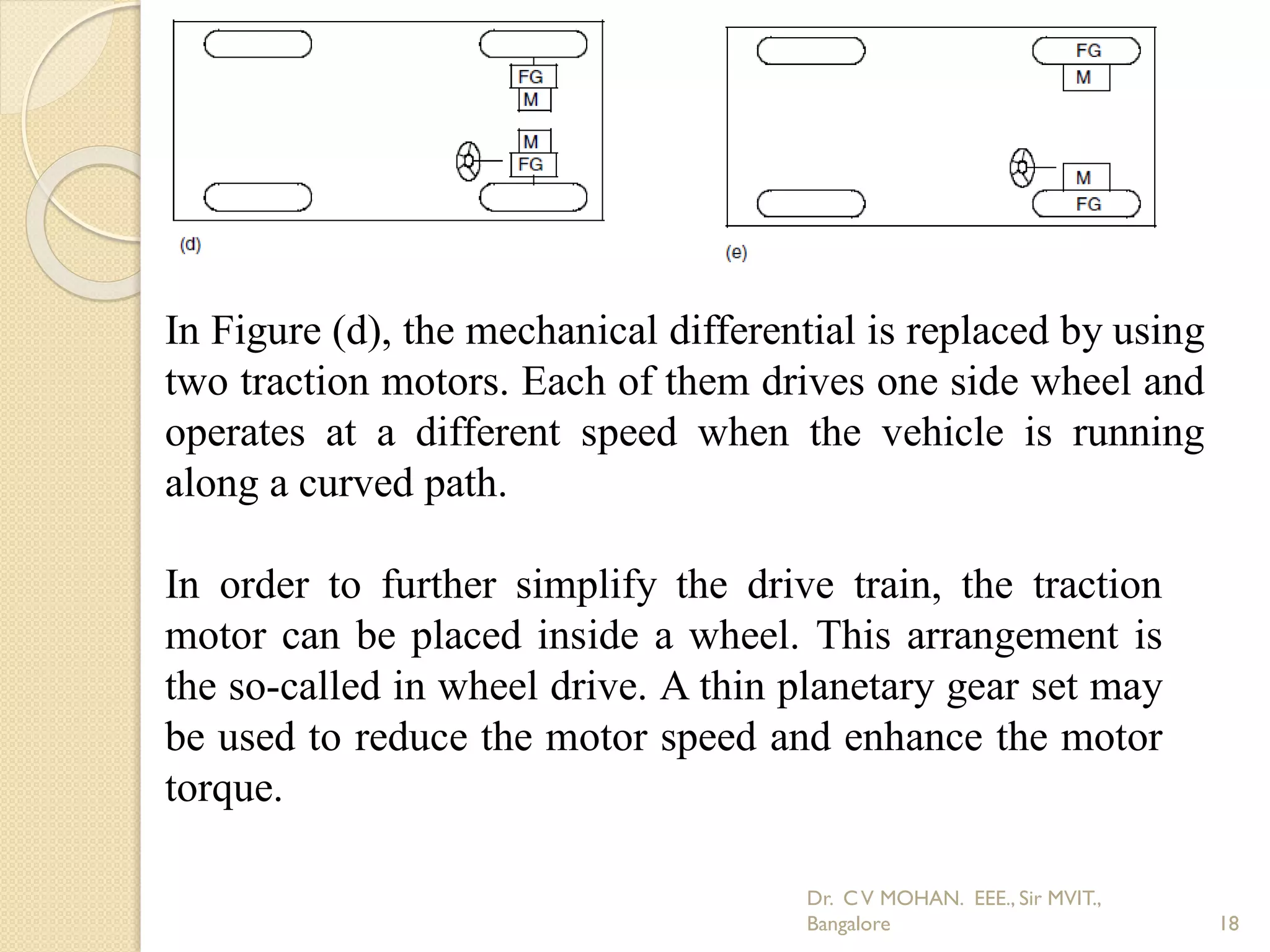 FG
M
M
FG
(d)

FG
M
M
FG
(e)

In Figure (d), the mechanical differential is replaced by using two traction motors. Each of them drives one side wheel and operates at a different speed when the vehicle is running along a curved path.

In order to further simplify the drive train, the traction motor can be placed inside a wheel. This arrangement is the so-called in wheel drive. A thin planetary gear set may be used to reduce the motor speed and enhance the motor torque.

Dr. C V MOHAN. EEE., Sir MVIT., Bangalore

18