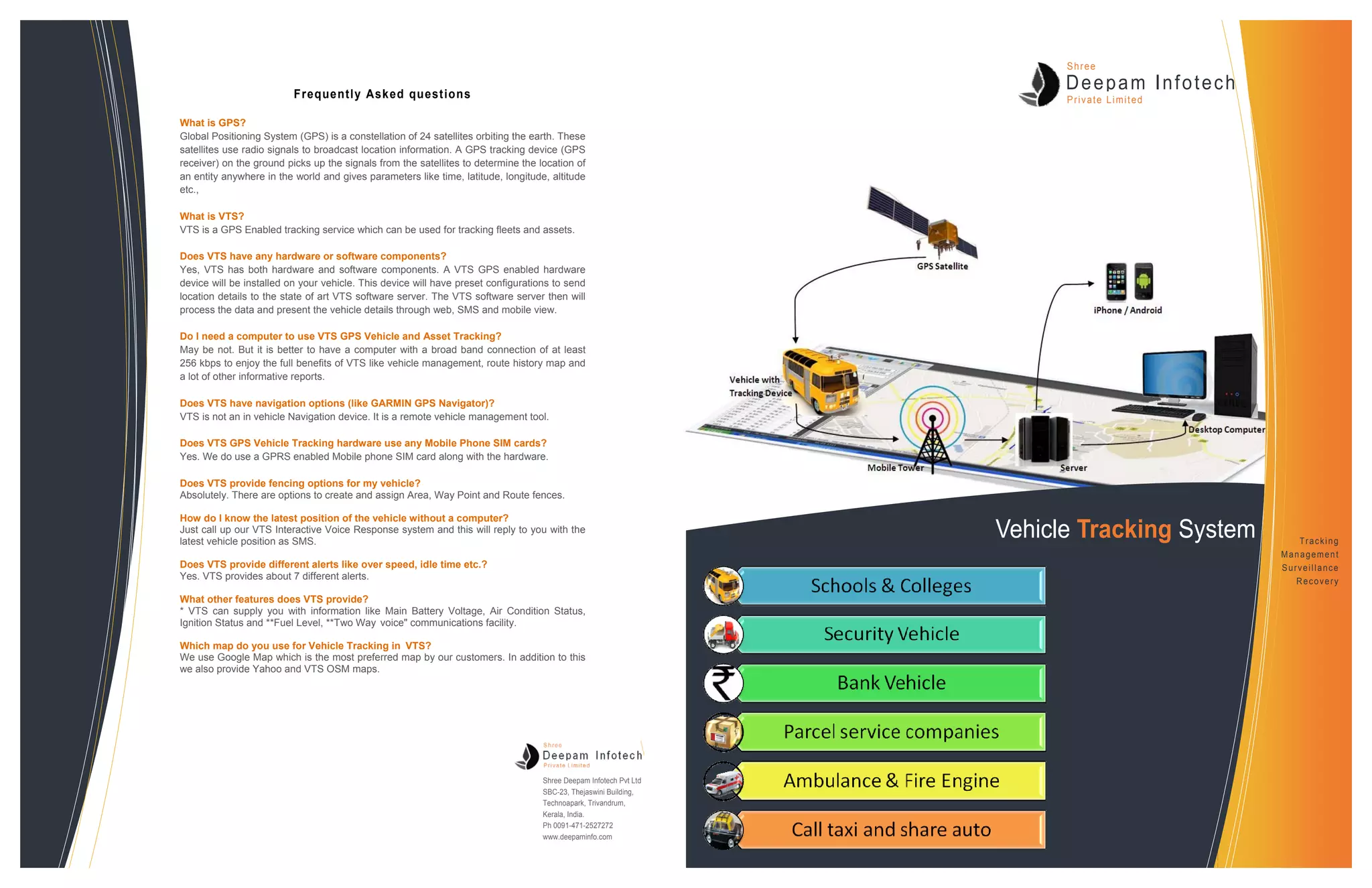 Frequently Asked questions

What is GPS?
Global Positioning System (GPS) is a constellation of 24 satellites orbiting the earth. These satellites use radio signals to broadcast location information. A GPS tracking device (GPS receiver) on the ground picks up the signals from the satellites to determine the location of an entity anywhere in the world and gives parameters like time, latitude, longitude, altitude etc.,

What is VTS?
VTS is a GPS Enabled tracking service which can be used for tracking fleets and assets.

Does VTS have any hardware or software components?
Yes, VTS has both hardware and software components. A VTS GPS enabled hardware device will be installed on your vehicle. This device will have preset configurations to send location details to the state of art VTS software server. The VTS software server then will process the data and present the vehicle details through web, SMS and mobile view.

Do I need a computer to use VTS GPS Vehicle and Asset Tracking?
May be not. But it is better to have a computer with a broad band connection of at least 256 kbps to enjoy the full benefits of VTS like vehicle management, route history map and a lot of other informative reports.

Does VTS have navigation options (like GARMIN GPS Navigator)?
VTS is not an in vehicle Navigation device. It is a remote vehicle management tool.

Does VTS GPS Vehicle Tracking hardware use any Mobile Phone SIM cards?
Yes. We do use a GPRS enabled Mobile phone SIM card along with the hardware.

Does VTS provide fencing options for my vehicle?
Absolutely. There are options to create and assign Area, Way Point and Route fences.

How do I know the latest position of the vehicle without a computer?
Just call up our VTS Interactive Voice Response system and this will reply to you with the latest vehicle position as SMS.

Does VTS provide different alerts like over speed, idle time etc.?
Yes. VTS provides about 7 different alerts.

What other features does VTS provide?
* VTS can supply you with information like Main Battery Voltage, Air Condition Status, Ignition Status and **Fuel Level, **Two Way voice" communications facility.

Which map do you use for Vehicle Tracking in VTS?
We use Google Map which is the most preferred map by our customers. In addition to this we also provide Yahoo and VTS OSM maps.

Shree
Deepam Infotech
Private Limited

Shree Deepam Infotech Pvt Ltd
SBC-23, Thejaswini Building,
Technoapark, Trivandrum,
Kerala, India.
Ph 0091-471-2527272
www.deepaminfo.com

Shree
Deepam Infotech
Private Limited

GPS Satellite
iPhone / Android
Vehicle with Tracking Device
Desktop Computer
Mobile Tower
Server

Vehicle Tracking System

Tracking
Management
Surveillance
Recovery

Schools & Colleges
Security Vehicle
Bank Vehicle
Parcel service companies
Ambulance & Fire Engine
Call taxi and share auto