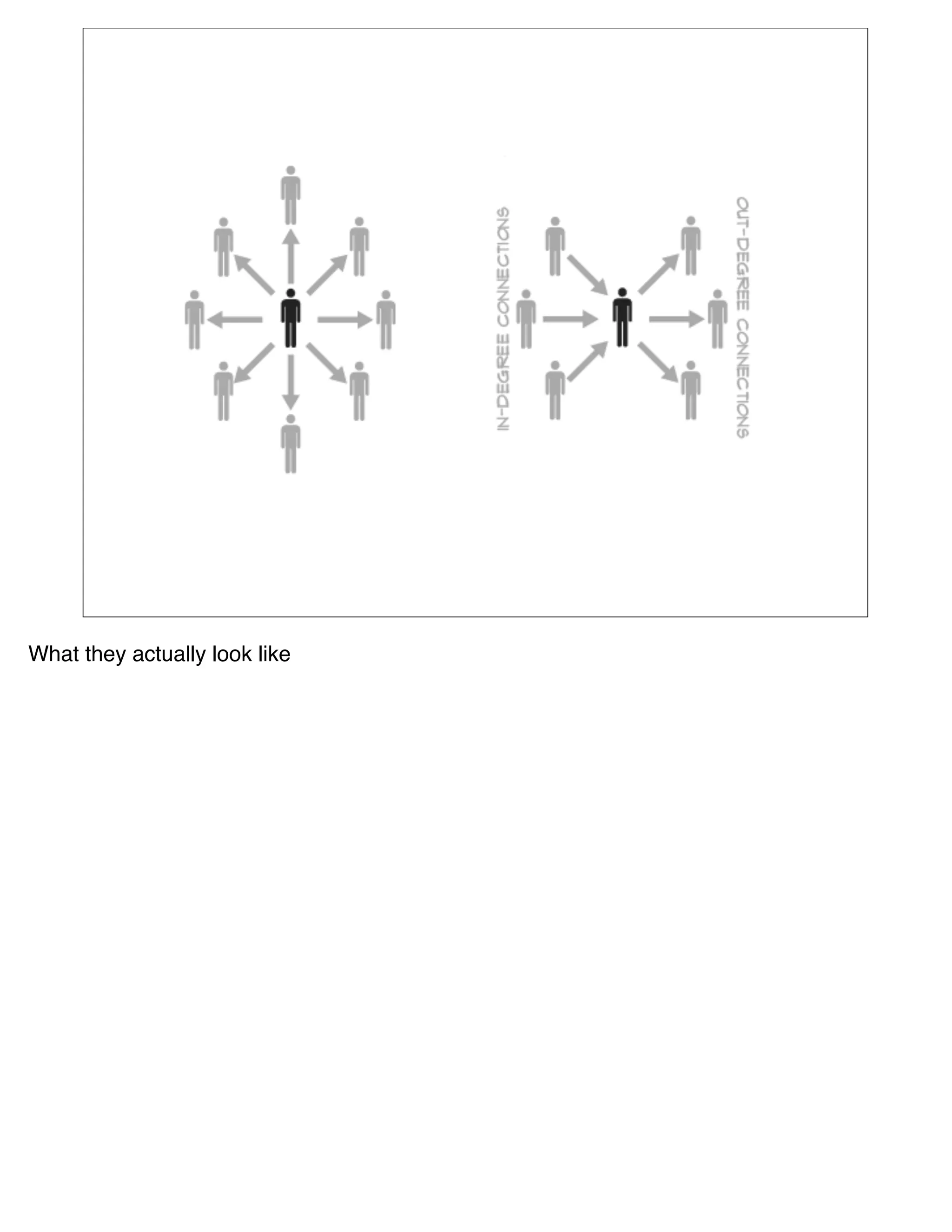 IN-DEGREE CONNECTIONS

OUT-DEGREE CONNECTIONS

What they actually look like