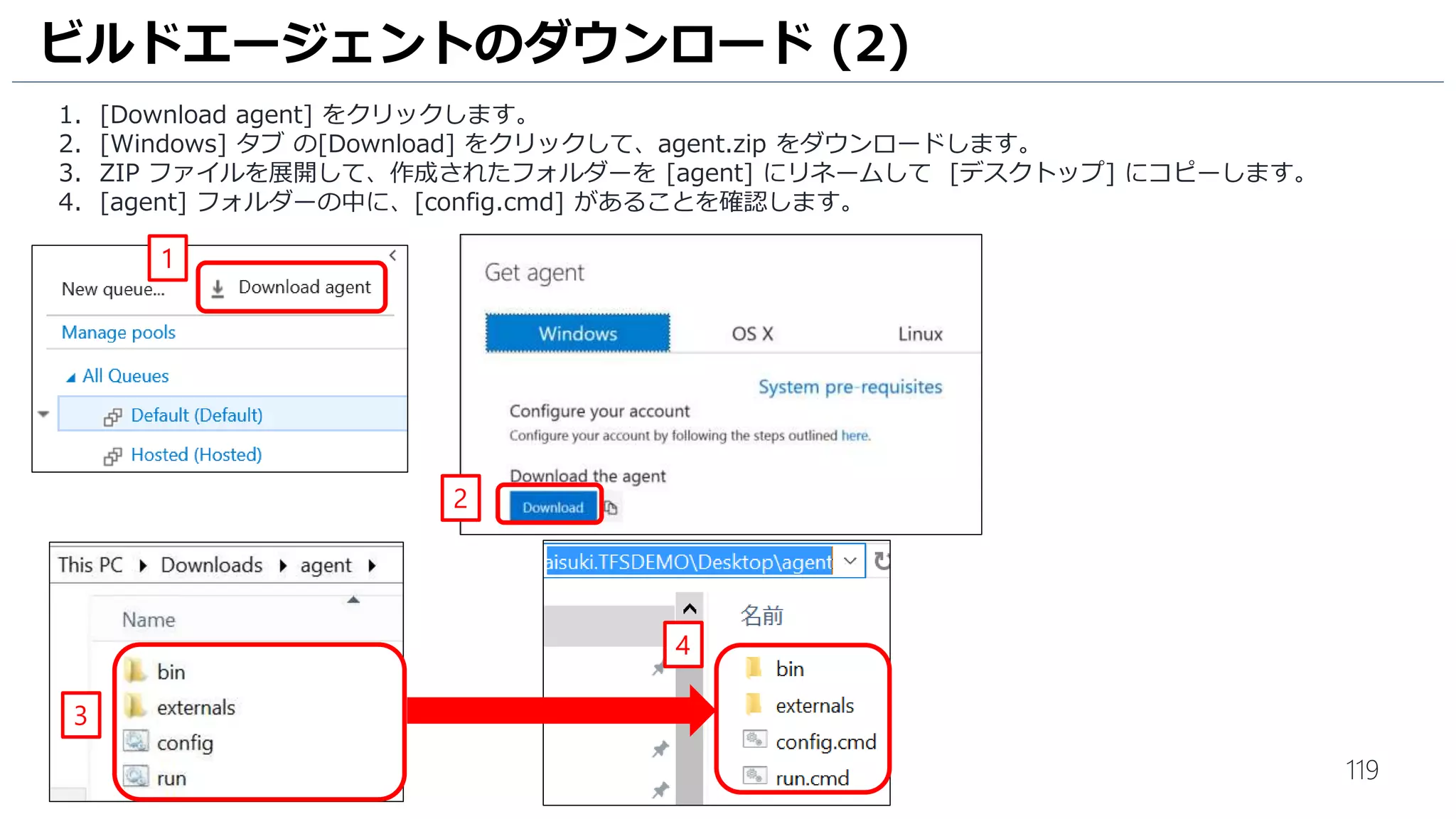 ビルドエージェントのダウンロード (2)

1. [Download agent] をクリックします。
2. [Windows] タブ の[Download] をクリックして、agent.zip をダウンロードします。
3. ZIP ファイルを展開して、作成されたフォルダーを [agent] にリネームして [デスクトップ] にコピーします。
4. [agent] フォルダーの中に、[config.cmd] があることを確認します。

1
New queue...
Download agent
Manage pools
All Queues
Default (Default)
Hosted (Hosted)

Get agent
Windows
OS X
Linux
System pre-requisites
Configure your account
Configure your account by following the steps outlined here.
Download the agent
2
Download

This PC ▸ Downloads ▸ agent ▸
Name
3
bin
externals
config
run

aisuki.TFSDEMO\Desktop\agent
名前
4
bin
externals
config.cmd
run.cmd

119