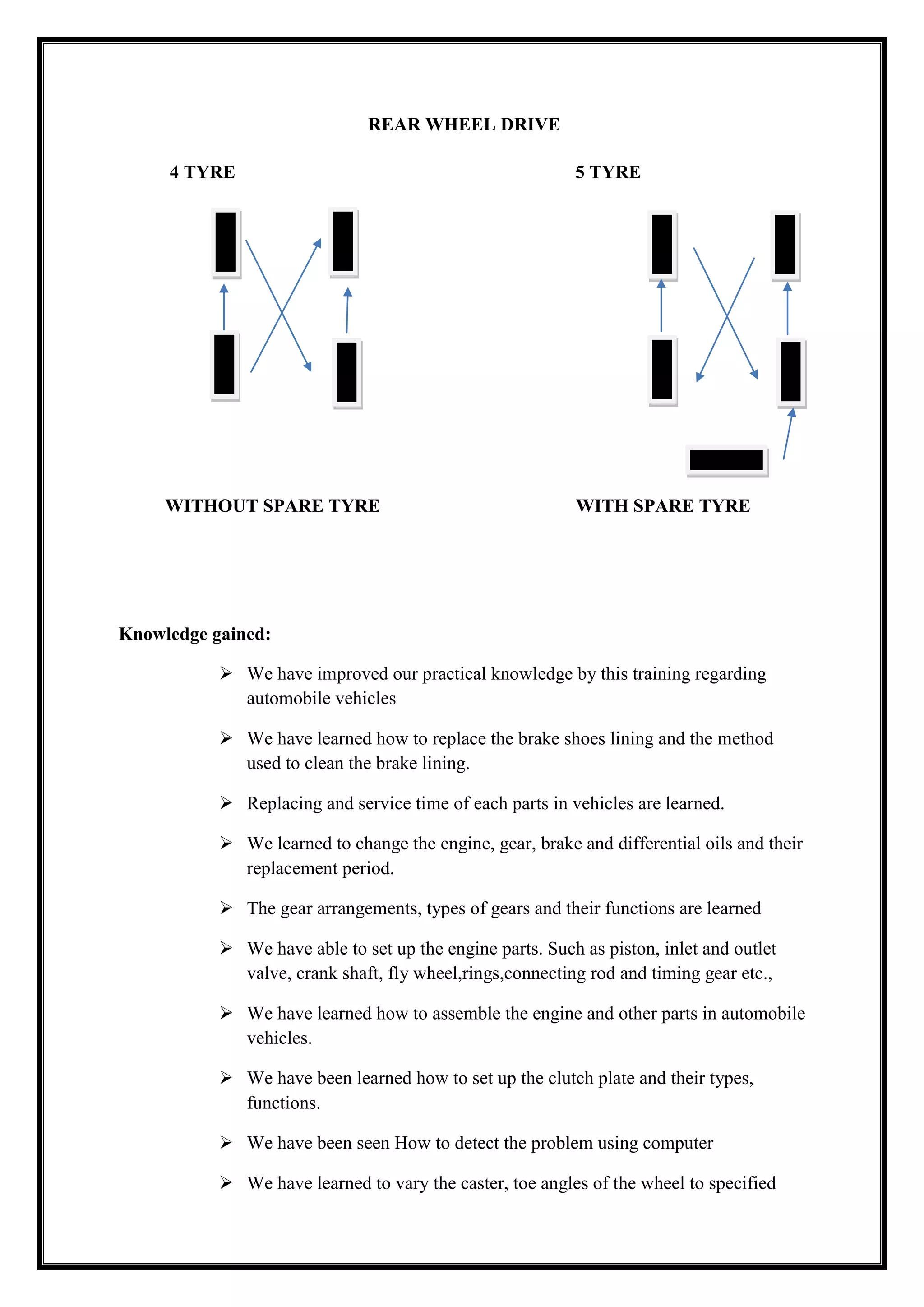 REAR WHEEL DRIVE

4 TYRE

5 TYRE

WITHOUT SPARE TYRE

WITH SPARE TYRE

Knowledge gained:

➢ We have improved our practical knowledge by this training regarding automobile vehicles

➢ We have learned how to replace the brake shoes lining and the method used to clean the brake lining.

➢ Replacing and service time of each parts in vehicles are learned.

➢ We learned to change the engine, gear, brake and differential oils and their replacement period.

➢ The gear arrangements, types of gears and their functions are learned

➢ We have able to set up the engine parts. Such as piston, inlet and outlet valve, crank shaft, fly wheel,rings,connecting rod and timing gear etc.,

➢ We have learned how to assemble the engine and other parts in automobile vehicles.

➢ We have been learned how to set up the clutch plate and their types, functions.

➢ We have been seen How to detect the problem using computer

➢ We have learned to vary the caster, toe angles of the wheel to specified